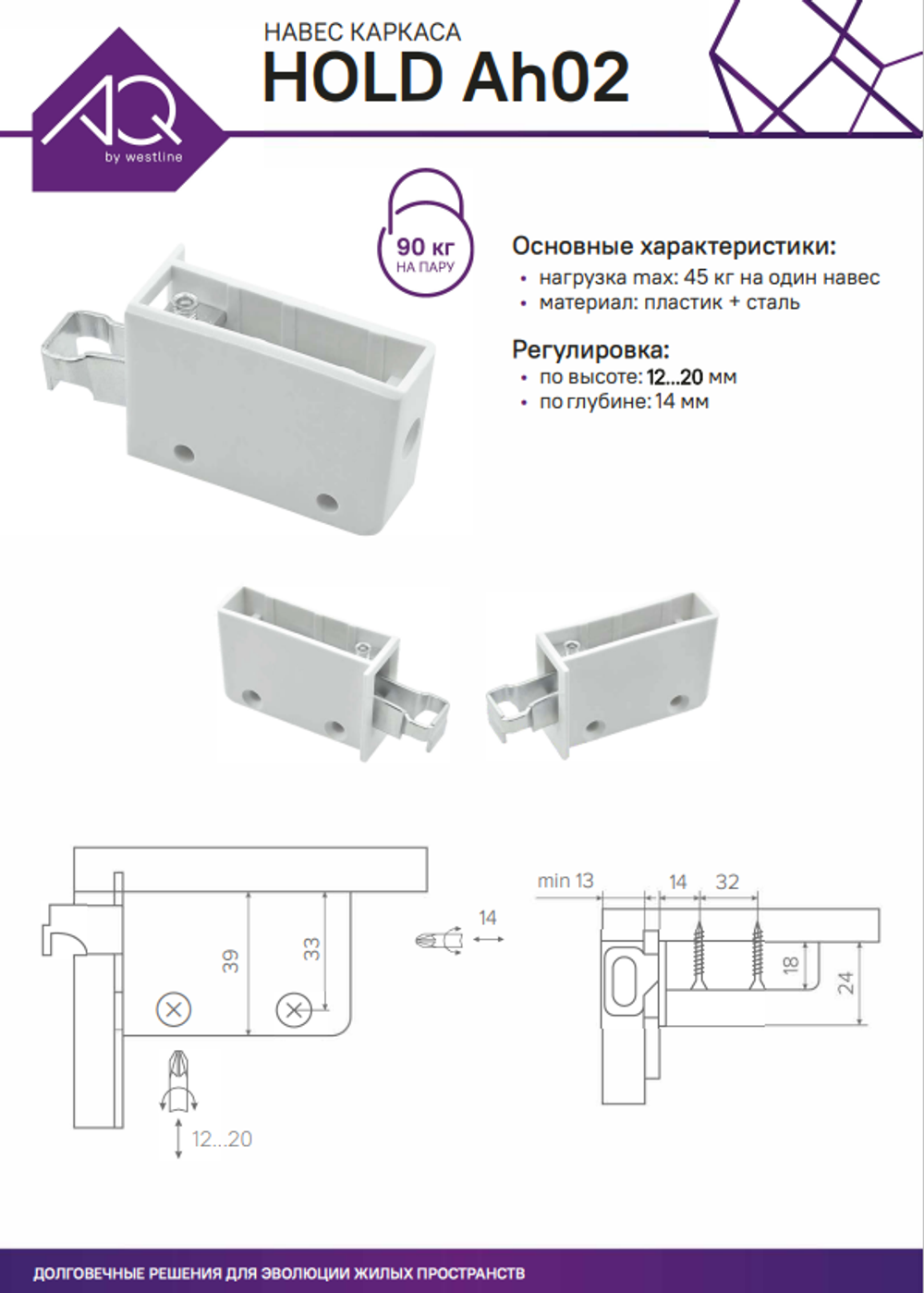 AQ
by westline

НАВЕС КАРКАСА
HOLD Ah02

90 кг
НА ПАРУ

Основные характеристики:
• нагрузка max: 45 кг на один навес
• материал: пластик + сталь

Регулировка:
• по высоте: 12...20 мм
• по глубине: 14 мм

39
33
14
12...20

min 13
14
32
18
24

ДОЛГОВЕЧНЫЕ РЕШЕНИЯ ДЛЯ ЭВОЛЮЦИИ ЖИЛЫХ ПРОСТРАНСТВ