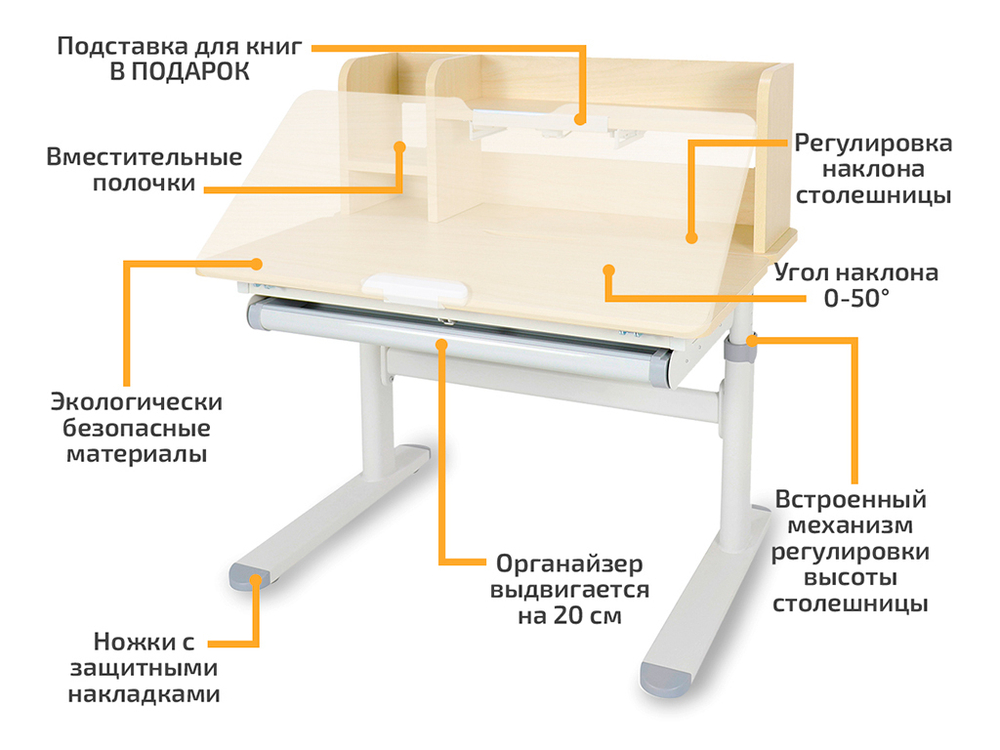 Подставка для книг
В ПОДАРОК

Вместительные
полочки

Регулировка
наклона
столешницы

Угол наклона
0-50°

Экологически
безопасные
материалы

Встроенный
механизм
регулировки
высоты
столешницы

Органайзер
выдвигается
на 20 см

Ножки с
защитными
накладками