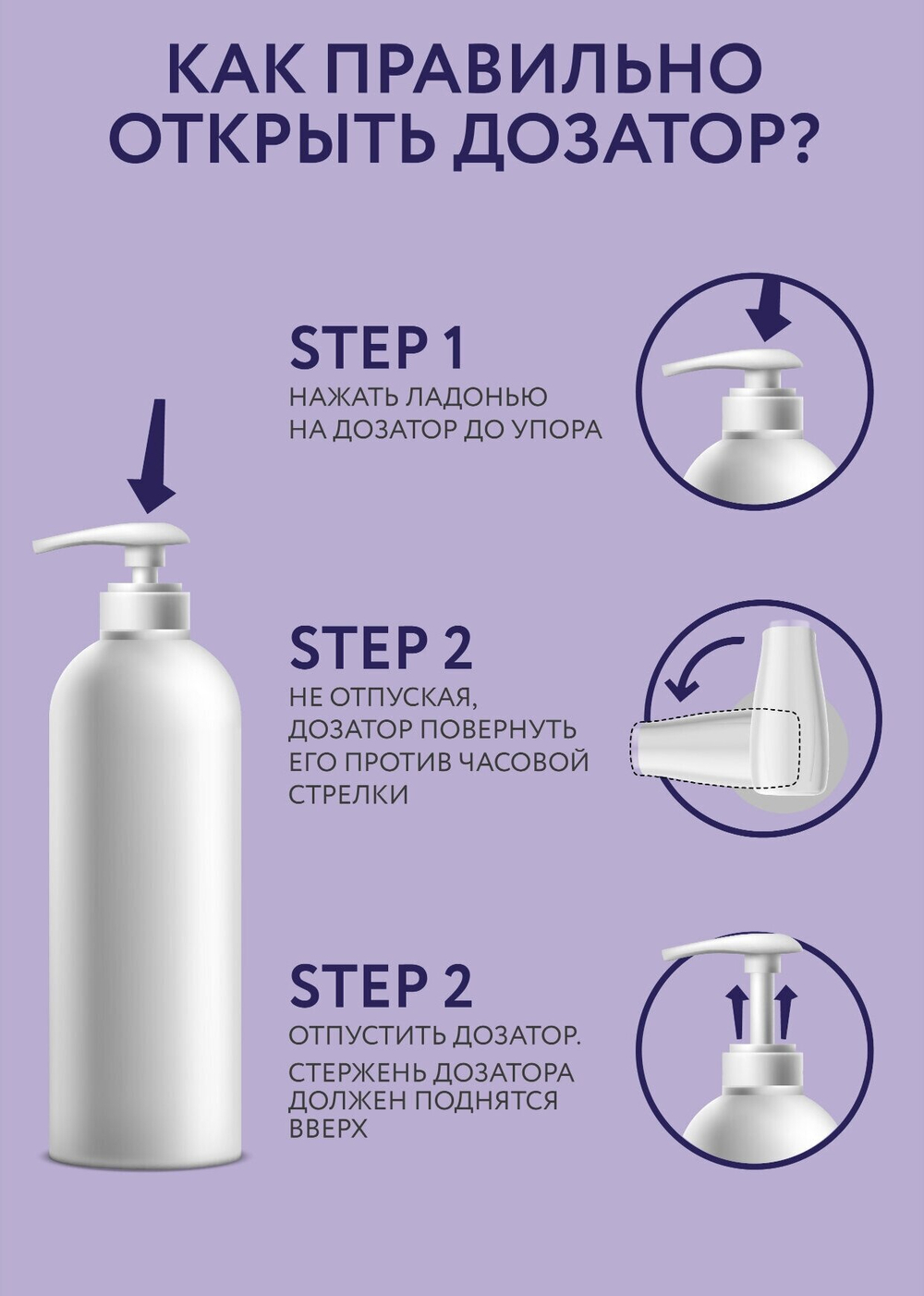 КАК ПРАВИЛЬНО ОТКРЫТЬ ДОЗАТОР?

STEP 1
НАЖАТЬ ЛАДОНЬЮ НА ДОЗАТОР ДО УПОРА

STEP 2
НЕ ОТПУСКАЯ, ДОЗАТОР ПОВЕРНУТЬ ЕГО ПРОТИВ ЧАСОВОЙ СТРЕЛКИ

STEP 2
ОТПУСТИТЬ ДОЗАТОР.
СТЕРЖЕНЬ ДОЗАТОРА ДОЛЖЕН ПОДНЯТСЯ ВВЕРХ