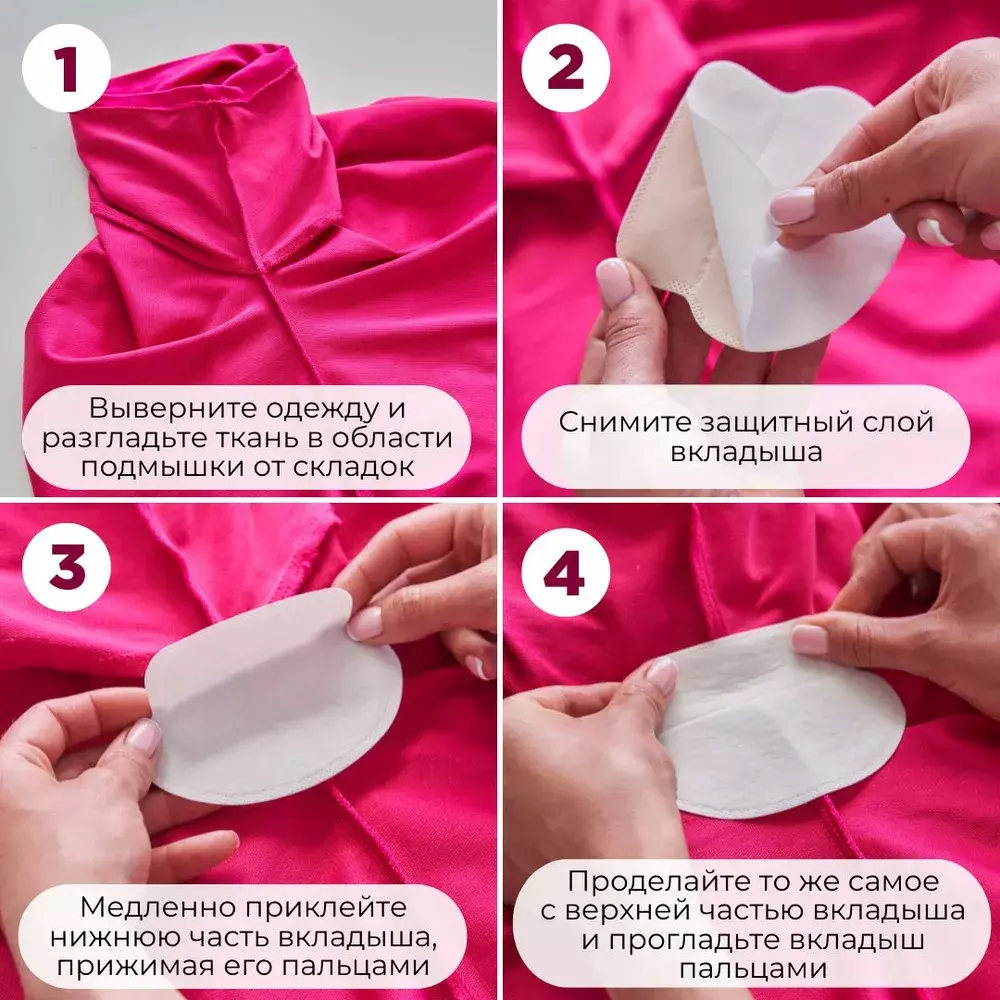 1

Выверните одежду и разгладьте ткань в области подмышки от складок

2

Снимите защитный слой вкладыша

3

Медленно приклейте нижнюю часть вкладыша, прижимая его пальцами

4

Проделайте то же самое с верхней частью вкладыша и прогладьте вкладыш пальцами