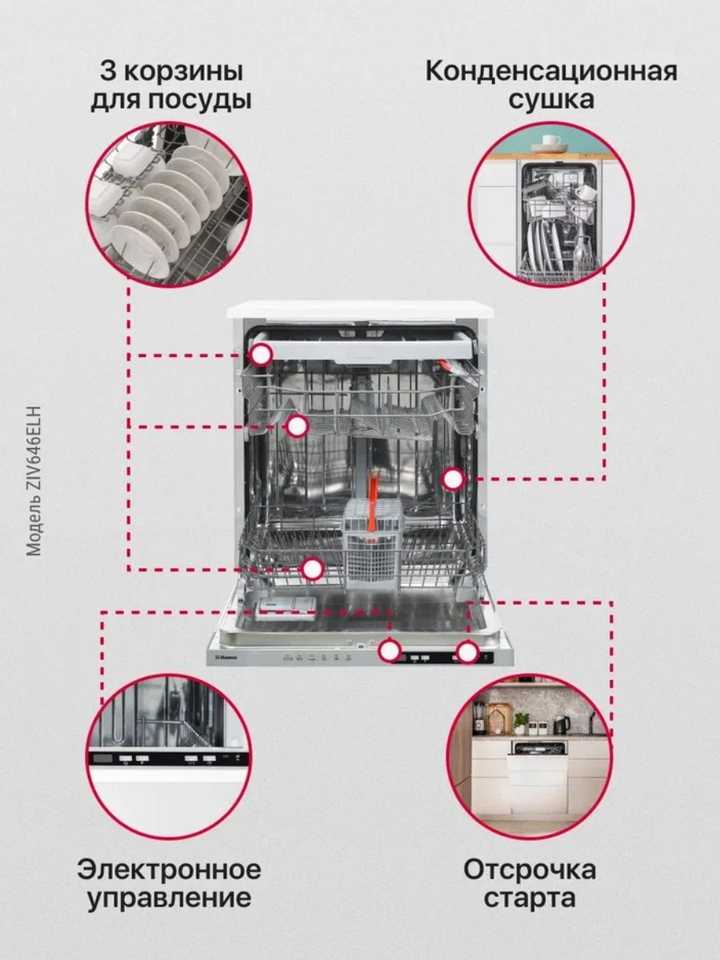 3 корзины для посуды

Конденсационная сушка

Модель ZIV646ELH

Электронное управление

Отсрочка старта