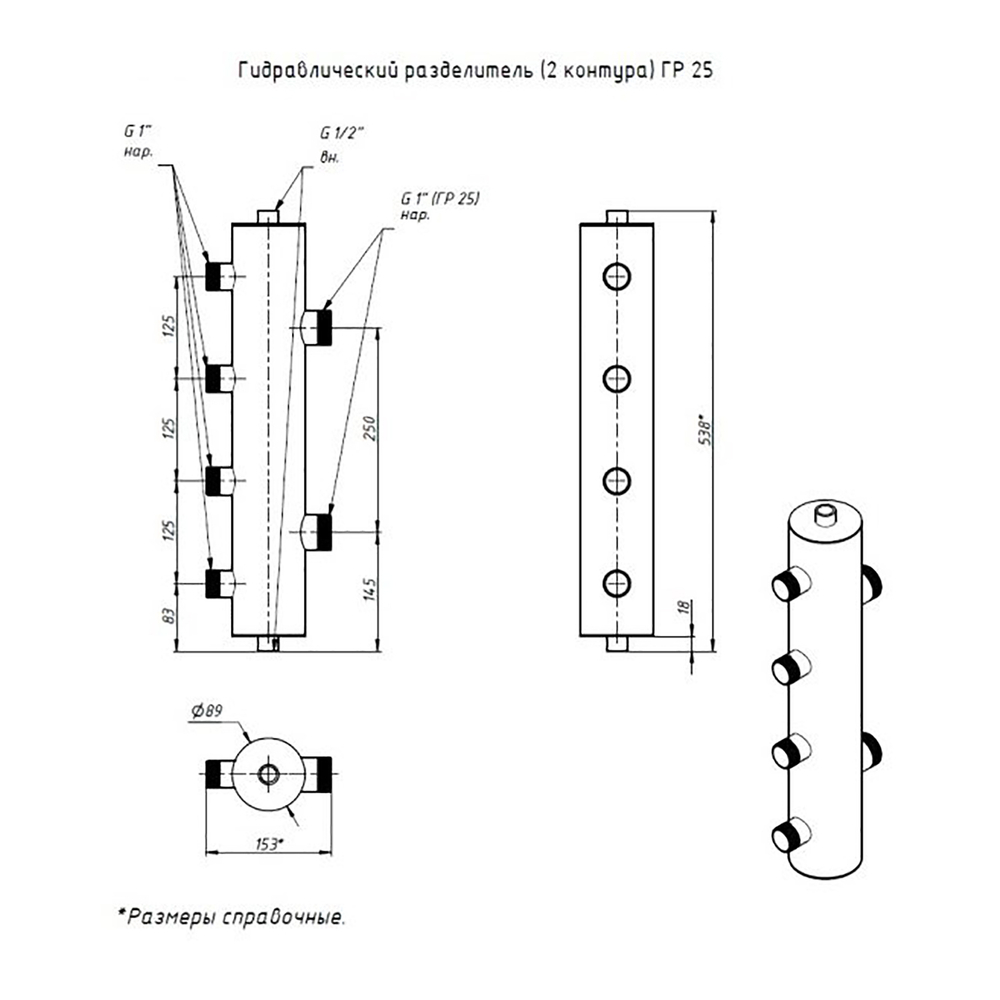 Гидравлический разделитель (2 контура) ГР 25

G 1"
нар.

G 1/2"
вн.

G 1" (ГР 25)
нар.

125

125

125

83

250

145

538*

18

Ø89

153*

*Размеры справочные.