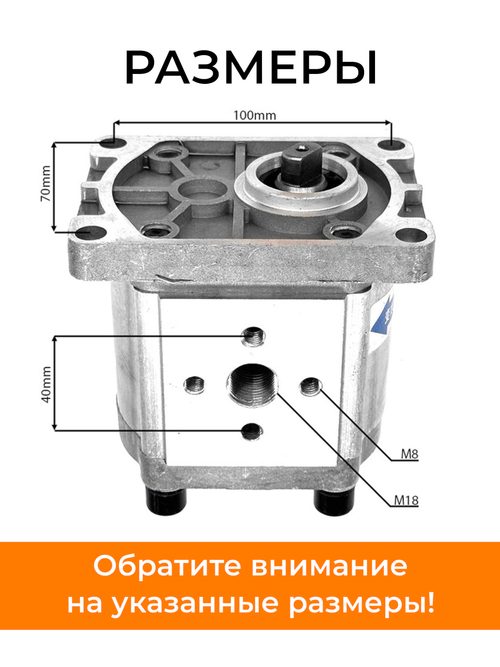 РАЗМЕРЫ

100mm

70mm

40mm

M8

M18

Обратите внимание на указанные размеры!