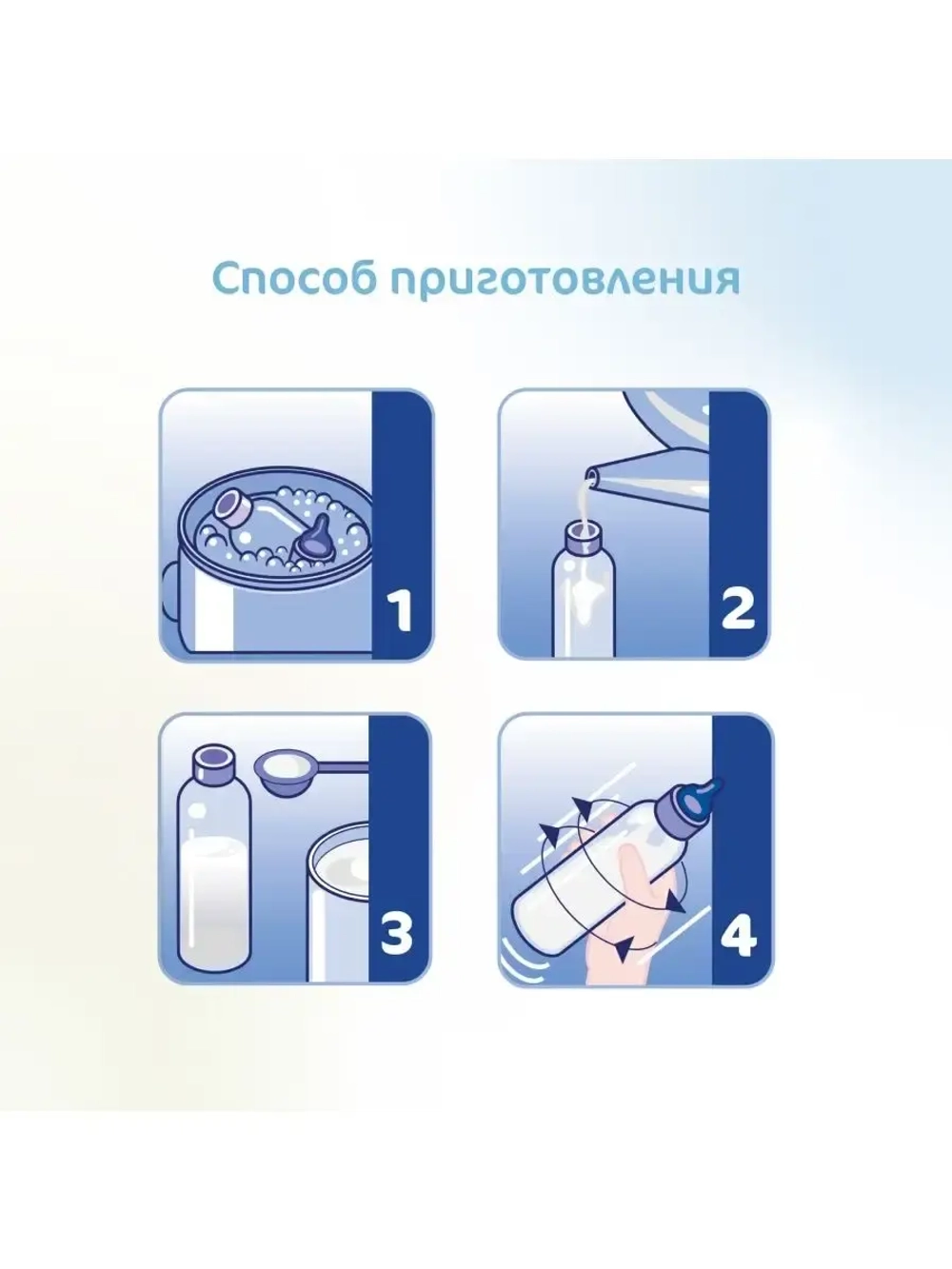 Способ приготовления

1

2

3

4