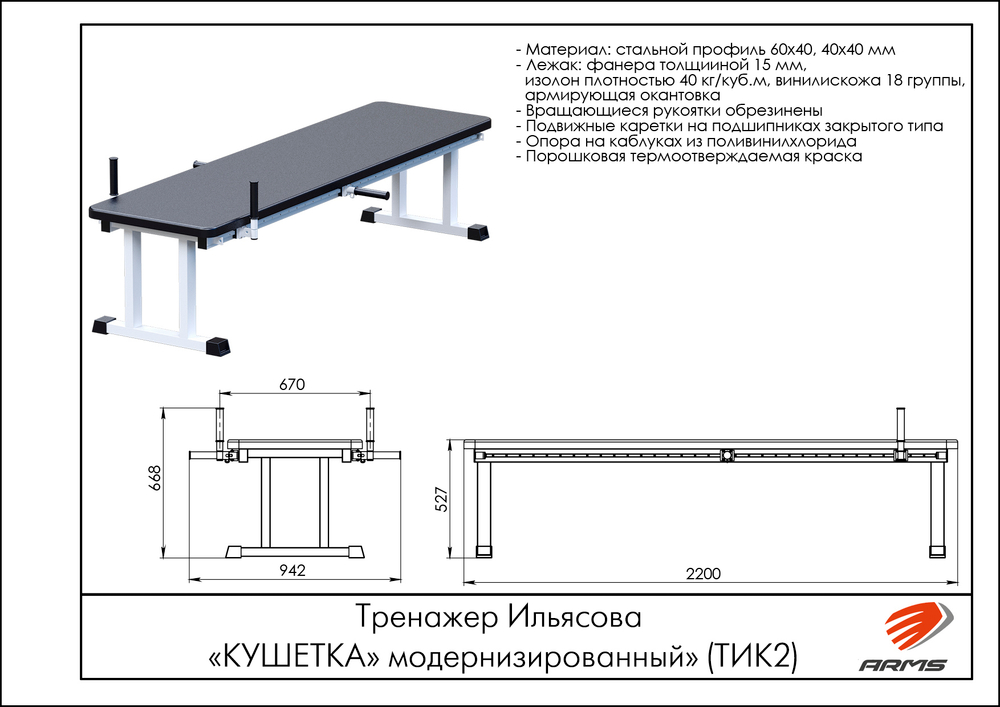 - Материал: стальной профиль 60х40, 40х40 мм
- Лежак: фанера толщииной 15 мм, изолон плотностью 40 кг/куб.м, винилискожа 18 группы, армирующая окантовка
- Вращающиеся рукоятки обрезинены
- Подвижные каретки на подшипниках закрытого типа
- Опора на каблуках из поливинилхлорида
- Порошковая термоотверждаемая краска

670

668

942

527

2200

Тренажер Ильясова
«КУШЕТКА» модернизированный» (ТИК2)

ARMS