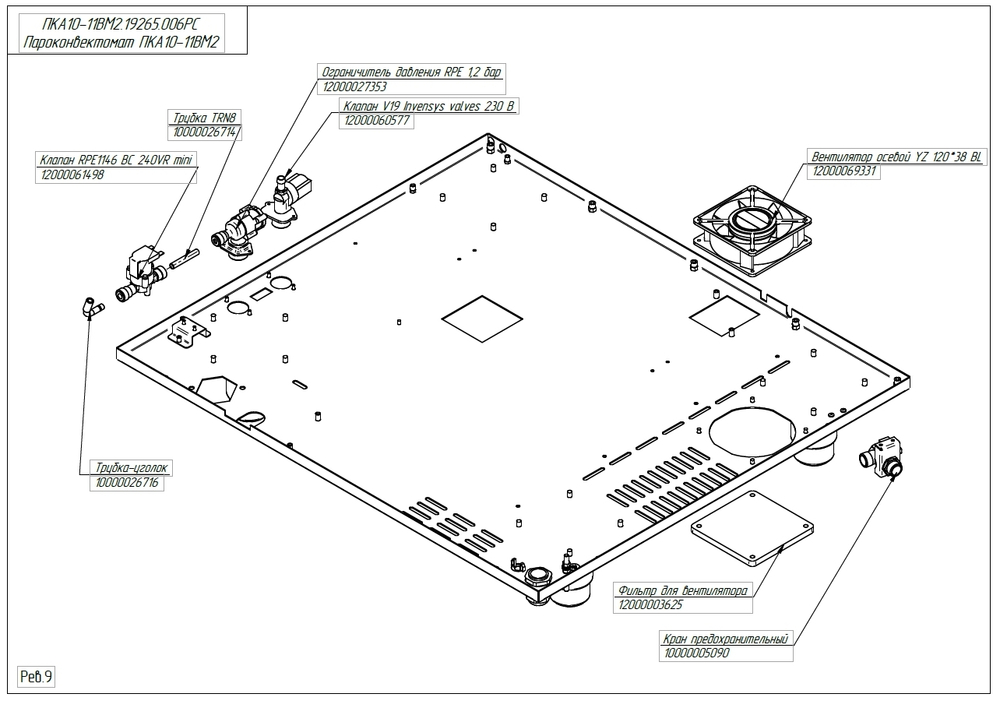 ПКА10-11ВМ2.19265.006РС
Пароконвектомат ПКА10-11ВМ2

Ограничитель давления RPE 1,2 бар
12000027353

Клапан V19 Invensys valves 230 В
12000060577

Трубка TRN8
10000026714

Клапан RPE1146 BC 240VR mini
12000061498

Вентилятор осевой YZ 120*38 BL
12000069331

Трубка-уголок
10000026716

Фильтр для вентилятора
12000003625

Кран предохранительный
10000005090

Рев.9