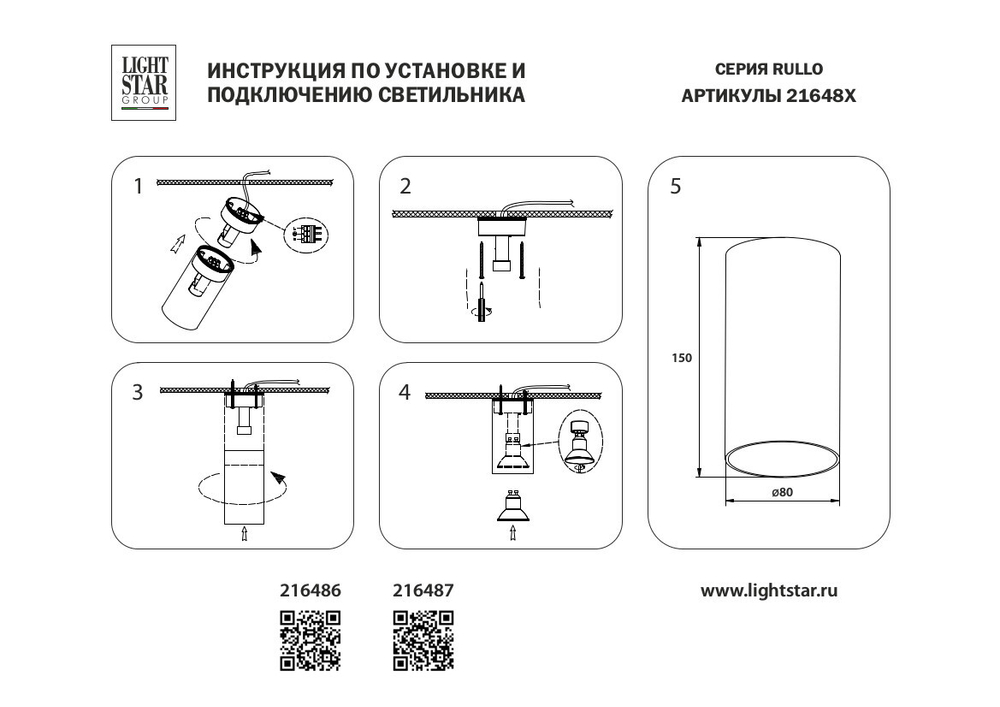 LIGHT STAR GROUP

ИНСТРУКЦИЯ ПО УСТАНОВКЕ И ПОДКЛЮЧЕНИЮ СВЕТИЛЬНИКА

СЕРИЯ RULLO
АРТИКУЛЫ 21648X

1

2

3

4

5

150

ø80

216486

216487

www.lightstar.ru