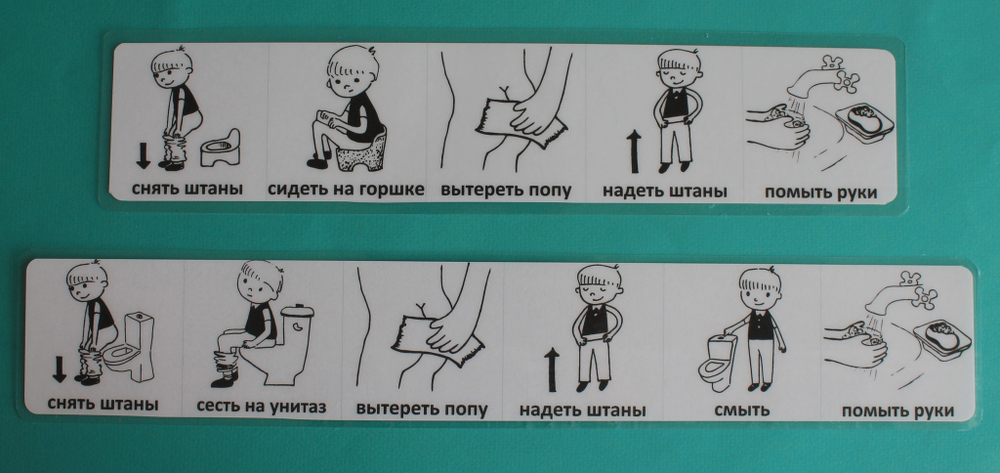 снять штаны
сидеть на горшке
вытереть попу
надеть штаны
помыть руки

снять штаны
сесть на унитаз
вытереть попу
надеть штаны
смыть
помыть руки