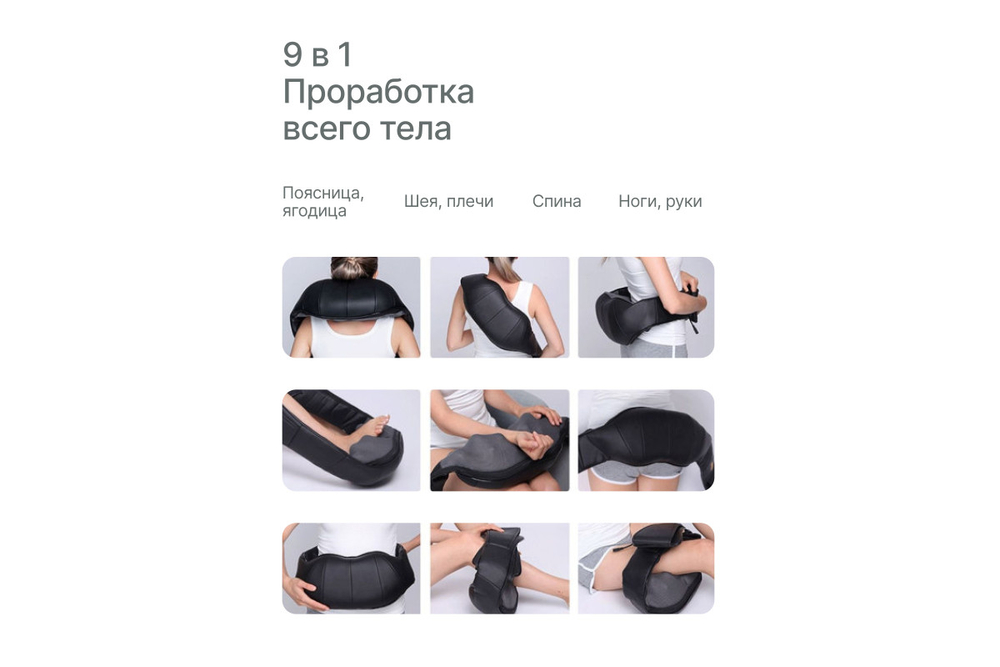 9 в 1
Проработка
всего тела

Поясница, ягодица

Шея, плечи

Спина

Ноги, руки