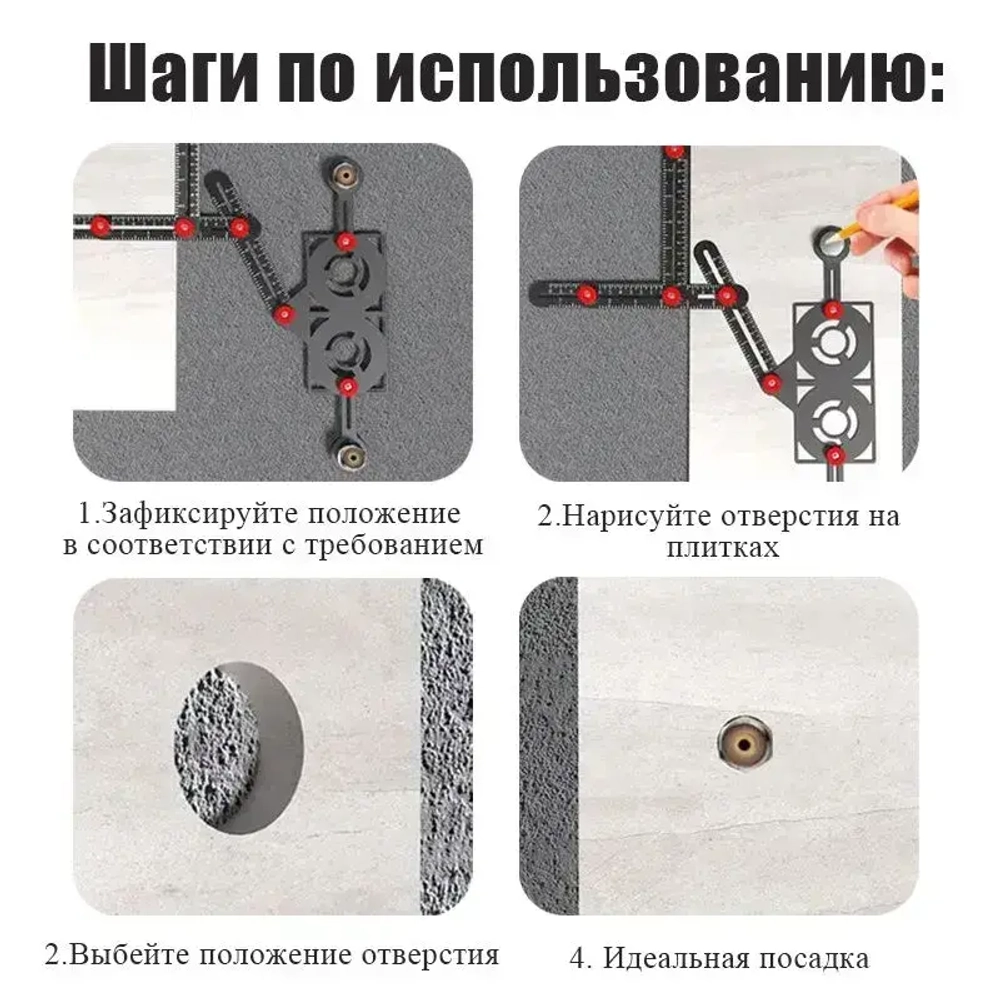 Шаги по использованию:

1.Зафиксируйте положение в соответствии с требованием

2.Нарисуйте отверстия на плитках

2.Выбейте положение отверстия

4. Идеальная посадка