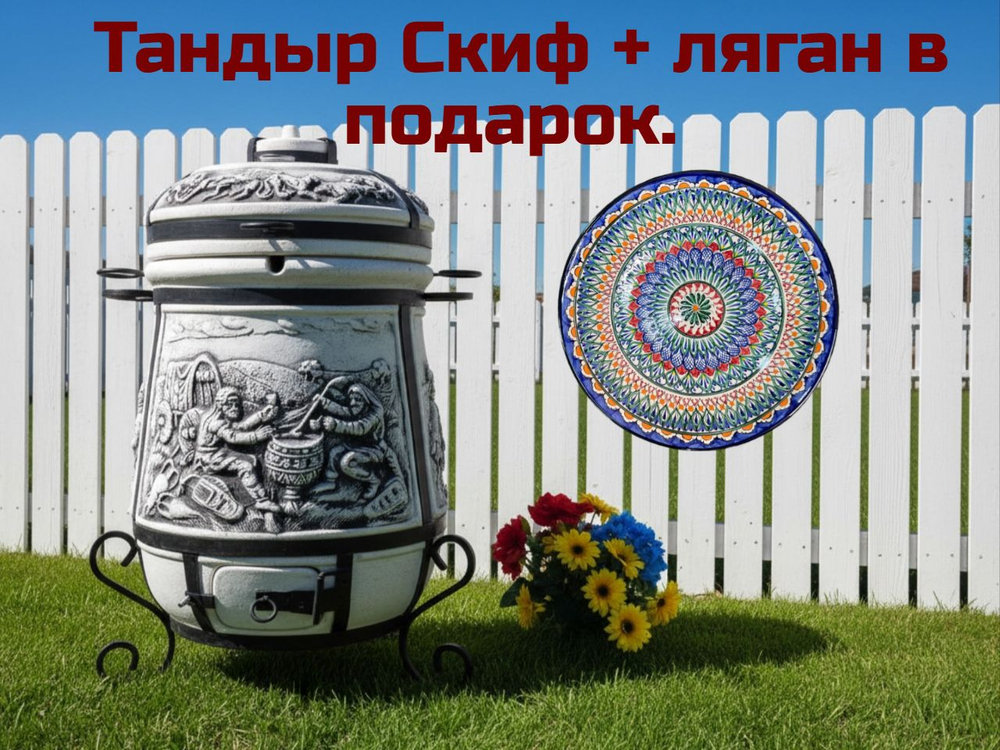 Тандыр Скиф + ляган в подарок.