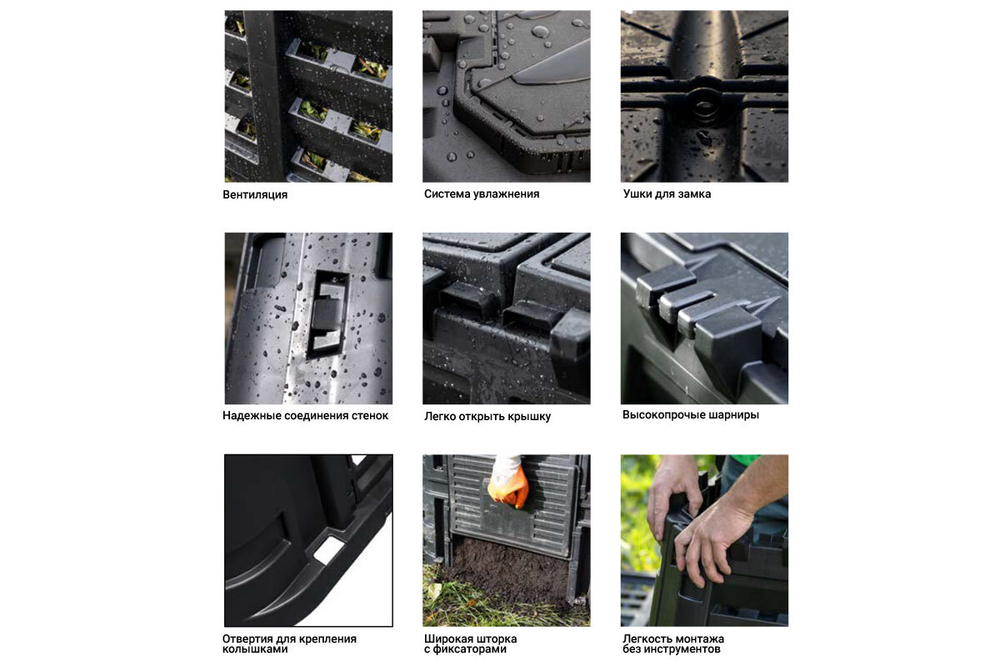 Вентиляция

Система увлажнения

Ушки для замка

Надежные соединения стенок

Легко открыть крышку

Высокопрочые шарниры

Отвертия для крепления колышками

Широкая шторка с фиксаторами

Легкость монтажа без инструментов