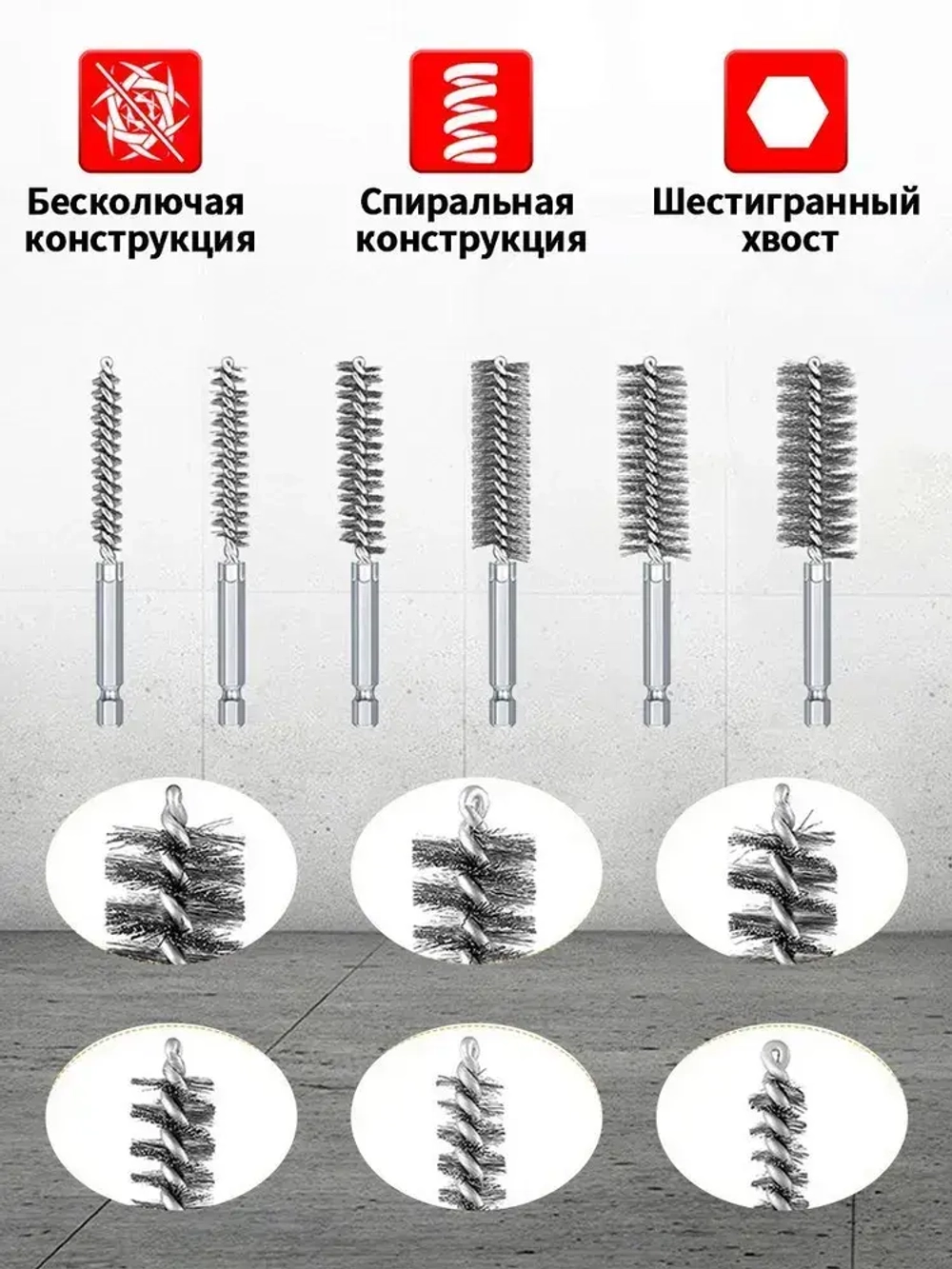 Бесколючая конструкция

Спиральная конструкция

Шестигранный хвост