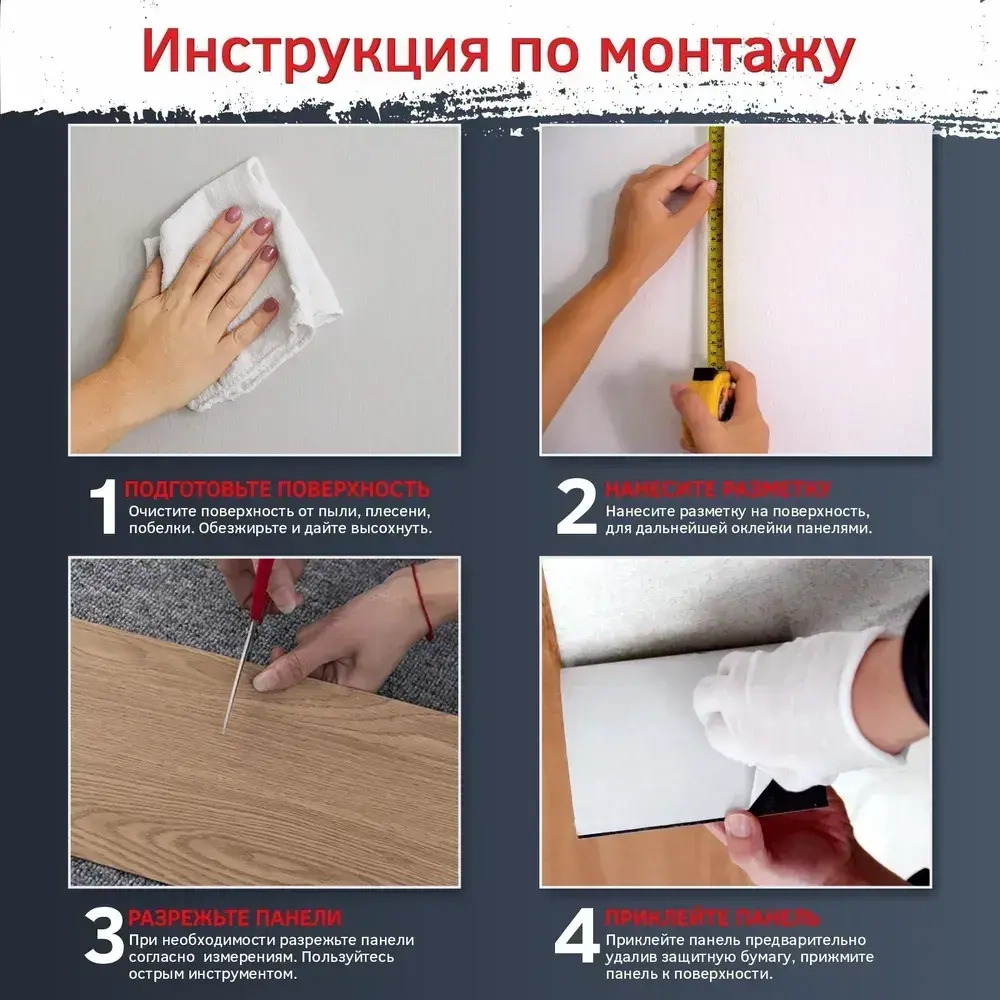 Инструкция по монтажу

1 ПОДГОТОВЬТЕ ПОВЕРХНОСТЬ
Очистите поверхность от пыли, плесени, побелки. Обезжирьте и дайте высохнуть.

2 НАНЕСИТЕ РАЗМЕТКУ
Нанесите разметку на поверхность, для дальнейшей оклейки панелями.

3 РАЗРЕЖЬТЕ ПАНЕЛИ
При необходимости разрежьте панели согласно измерениям. Пользуйтесь острым инструментом.

4 ПРИКЛЕЙТЕ ПАНЕЛЬ
Приклейте панель предварительно удалив защитную бумагу, прижмите панель к поверхности.