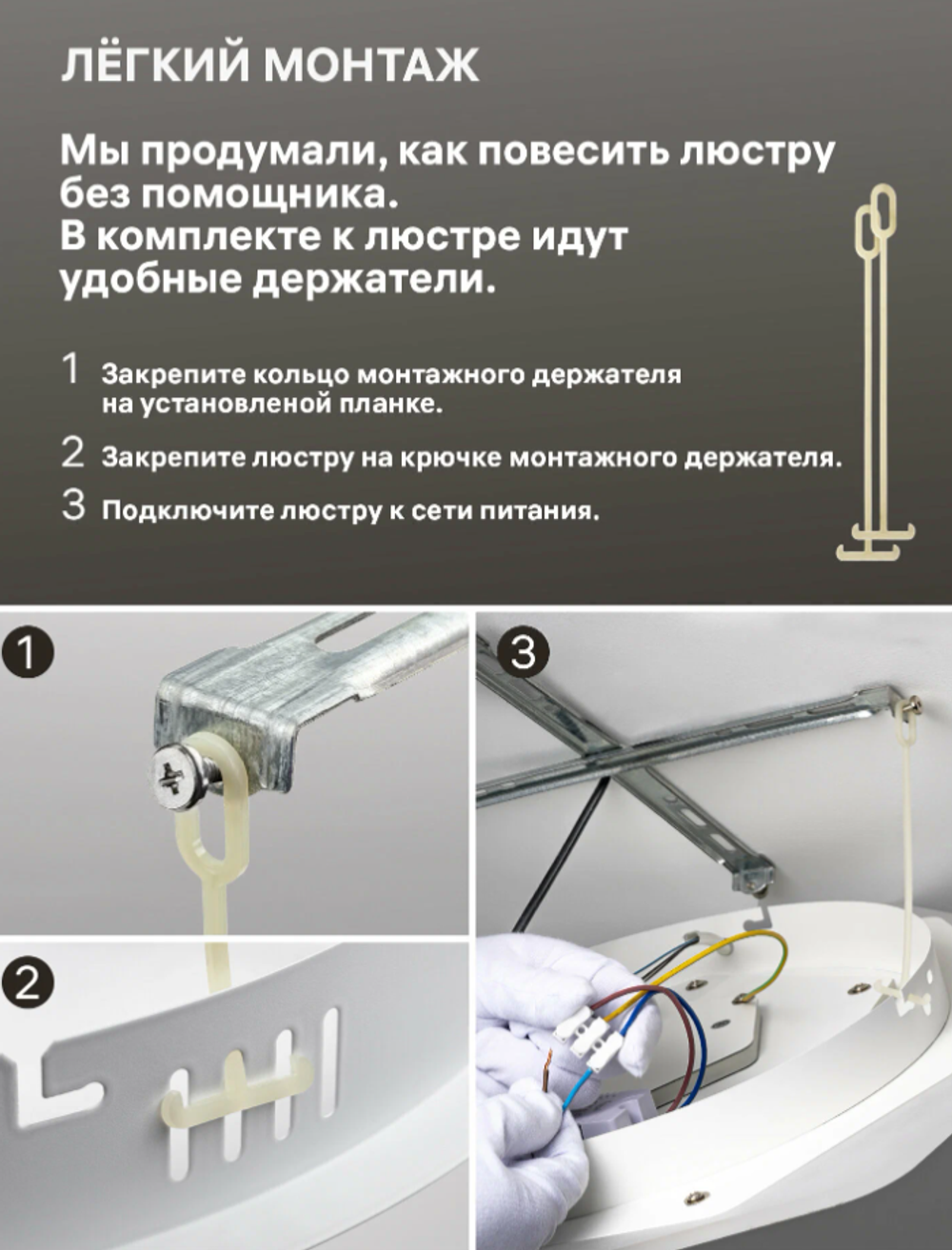 ЛЁГКИЙ МОНТАЖ

Мы продумали, как повесить люстру без помощника.
В комплекте к люстре идут удобные держатели.

1 Закрепите кольцо монтажного держателя на установленой планке.

2 Закрепите люстру на крючке монтажного держателя.

3 Подключите люстру к сети питания.

1

2

3