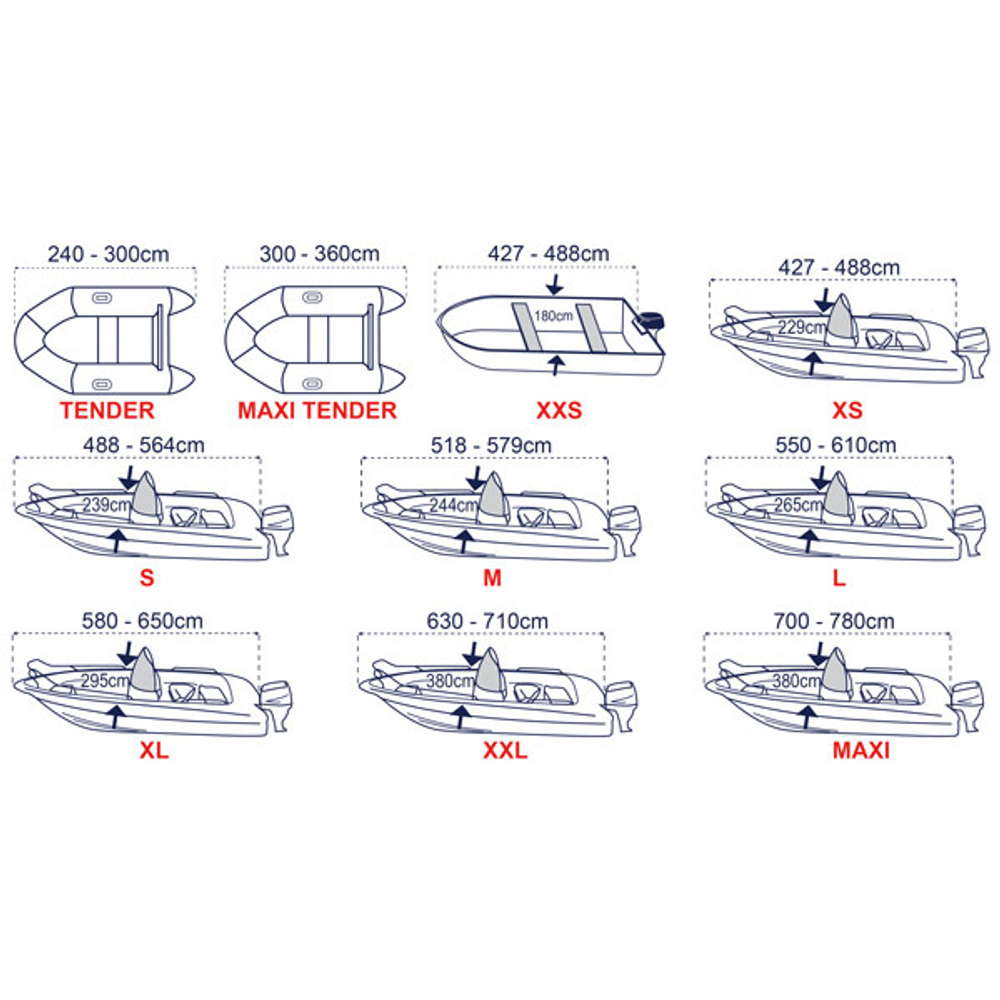 240 - 300cm

TENDER

300 - 360cm

MAXI TENDER

427 - 488cm

180cm

XXS

427 - 488cm

229cm

XS

488 - 564cm

239cm

S

518 - 579cm

244cm

M

550 - 610cm

265cm

L

580 - 650cm

295cm

XL

630 - 710cm

380cm

XXL

700 - 780cm

380cm

MAXI