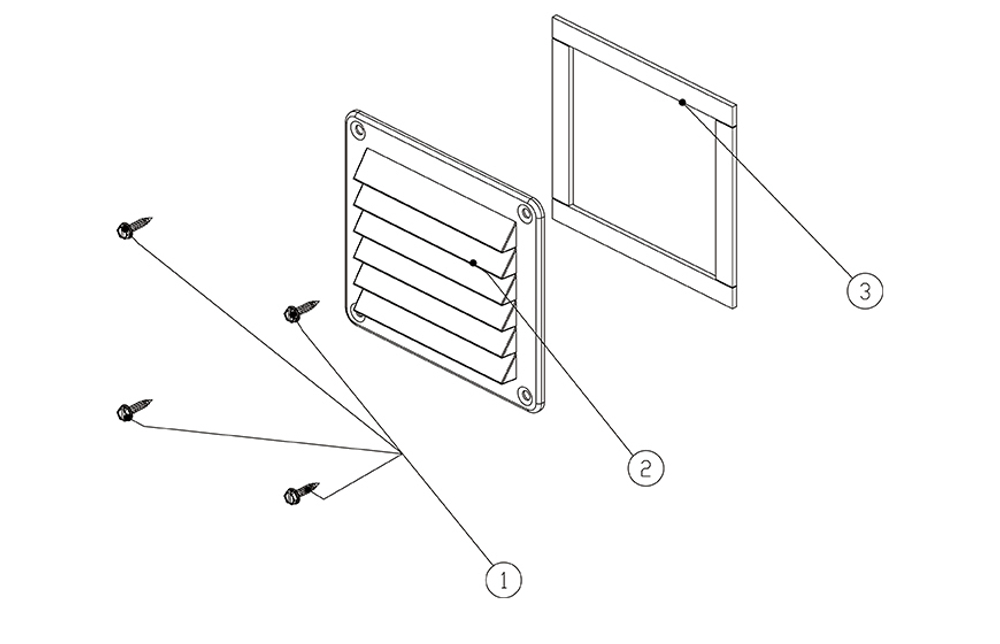 3

2

1