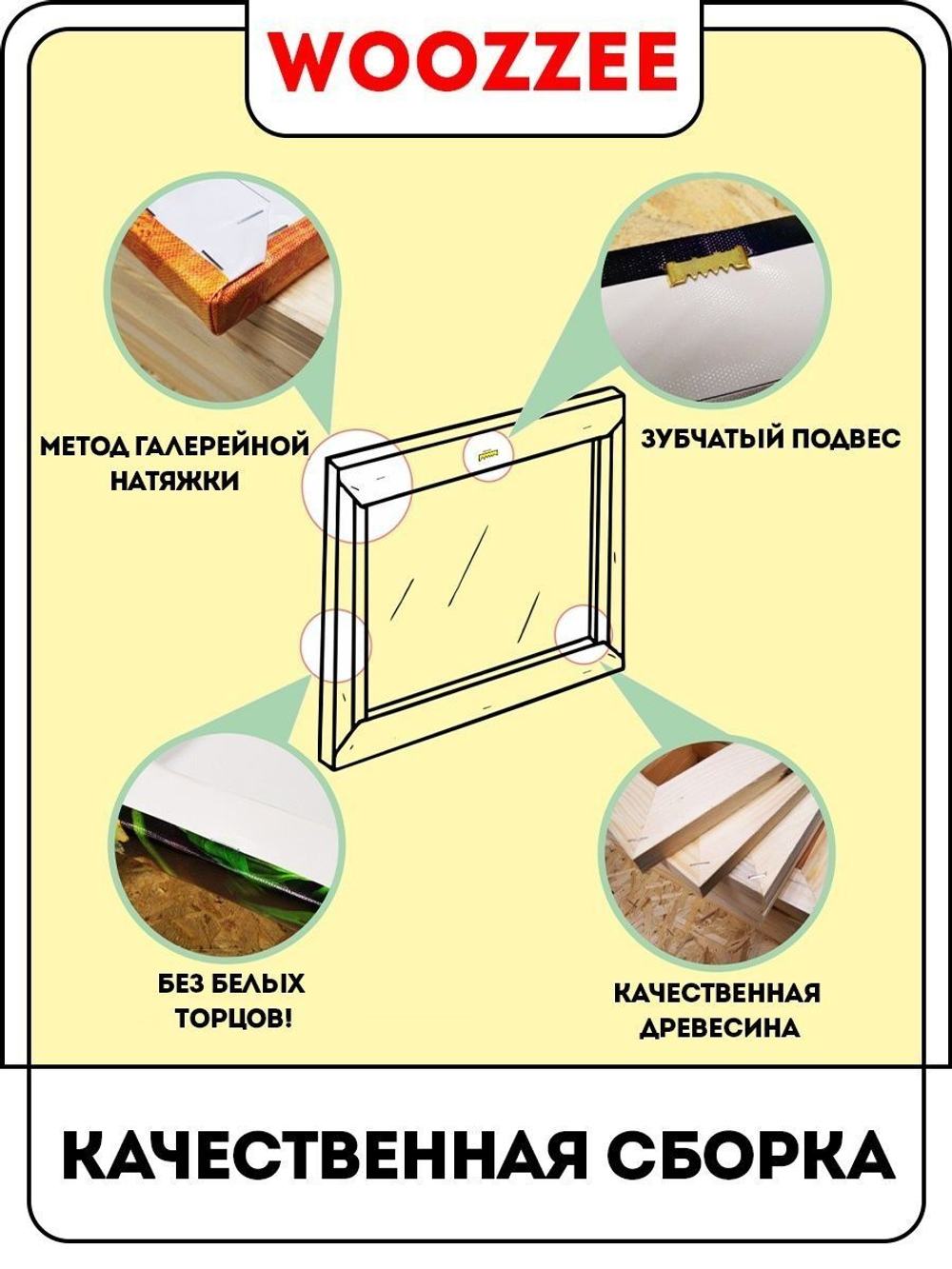 WOOZZEE

МЕТОД ГАЛЕРЕЙНОЙ НАТЯЖКИ

ЗУБЧАТЫЙ ПОДВЕС

БЕЗ БЕЛЫХ ТОРЦОВ!

КАЧЕСТВЕННАЯ ДРЕВЕСИНА

КАЧЕСТВЕННАЯ СБОРКА