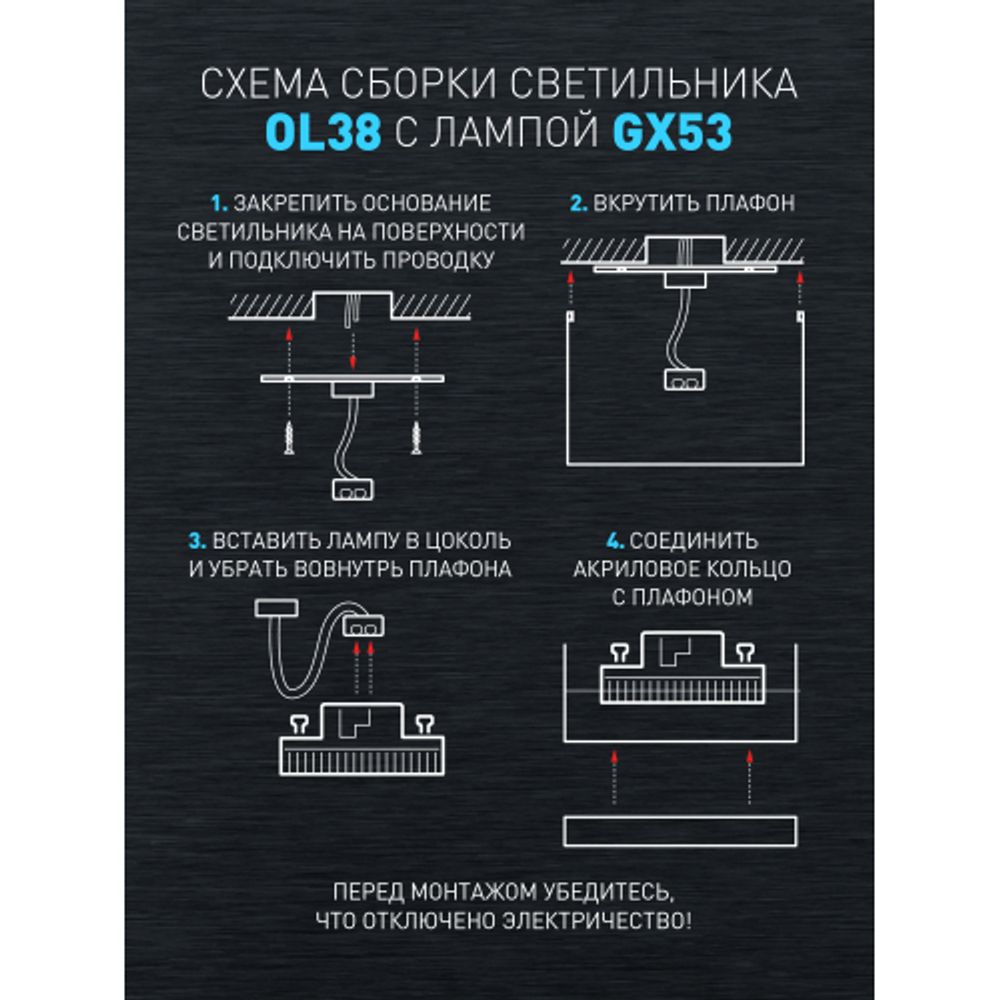 СХЕМА СБОРКИ СВЕТИЛЬНИКА
OL38 С ЛАМПОЙ GX53

1. ЗАКРЕПИТЬ ОСНОВАНИЕ СВЕТИЛЬНИКА НА ПОВЕРХНОСТИ И ПОДКЛЮЧИТЬ ПРОВОДКУ

2. ВКРУТИТЬ ПЛАФОН

3. ВСТАВИТЬ ЛАМПУ В ЦОКОЛЬ И УБРАТЬ ВОВНУТРЬ ПЛАФОНА

4. СОЕДИНИТЬ АКРИЛОВОЕ КОЛЬЦО С ПЛАФОНОМ

ПЕРЕД МОНТАЖОМ УБЕДИТЕСЬ, ЧТО ОТКЛЮЧЕНО ЭЛЕКТРИЧЕСТВО!