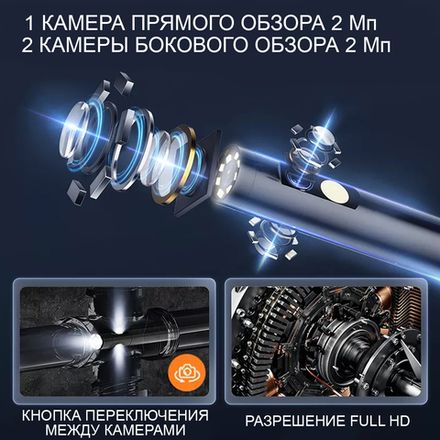 1 КАМЕРА ПРЯМОГО ОБЗОРА 2 Мп
2 КАМЕРЫ БОКОВОГО ОБЗОРА 2 Мп

КНОПКА ПЕРЕКЛЮЧЕНИЯ МЕЖДУ КАМЕРАМИ

РАЗРЕШЕНИЕ FULL HD