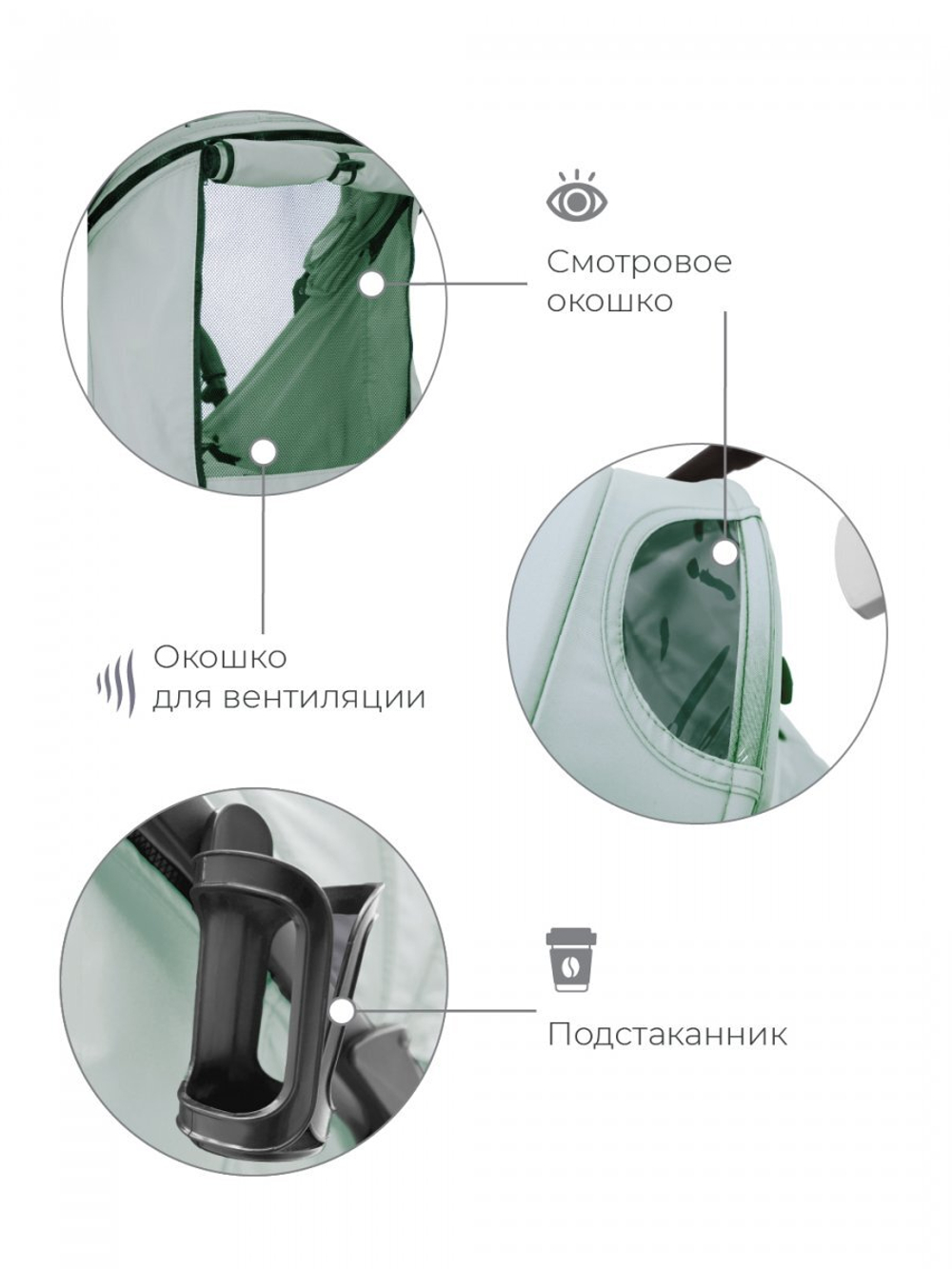 Смотровое окошко

Окошко для вентиляции

Подстаканник