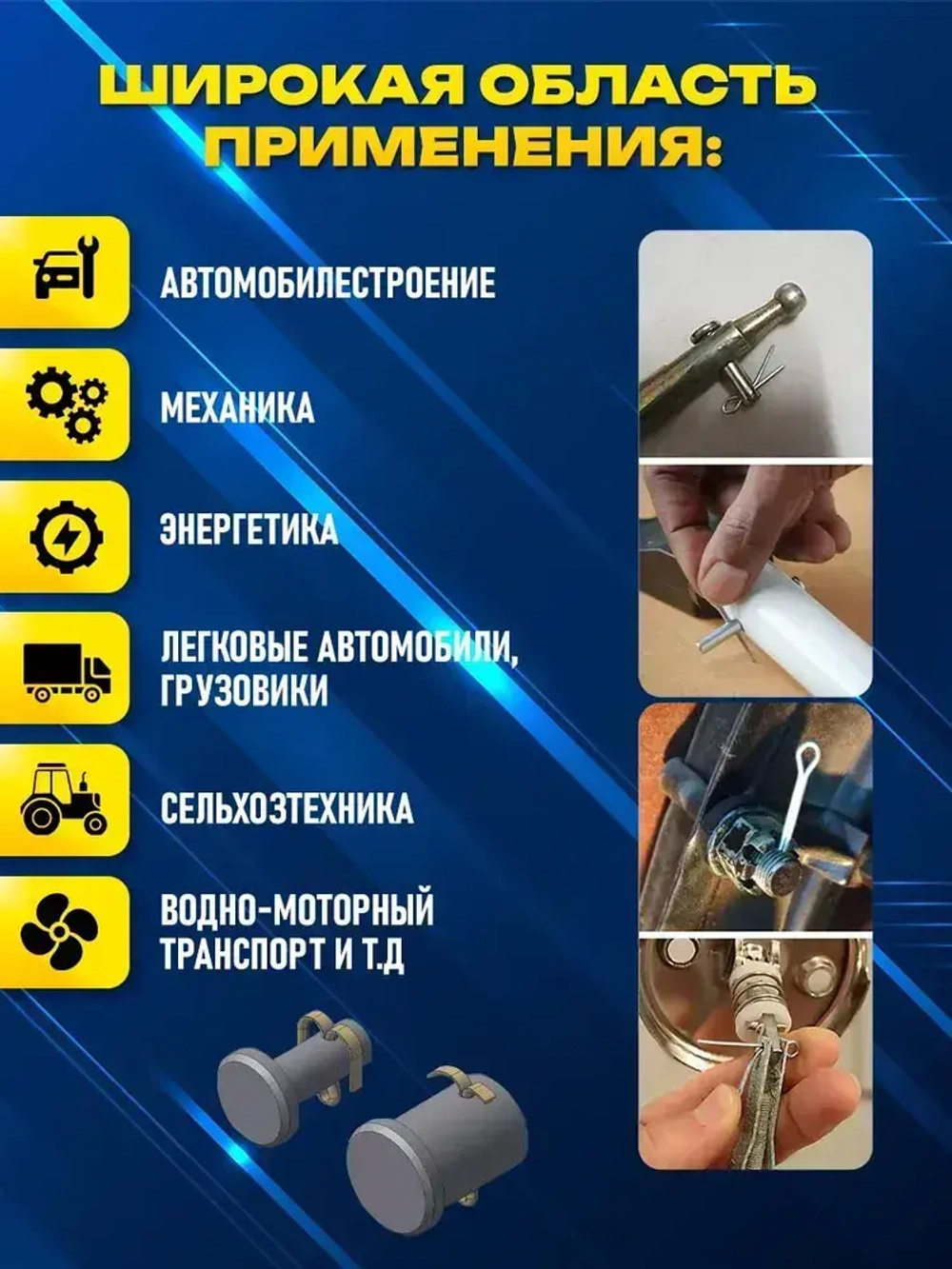 ШИРОКАЯ ОБЛАСТЬ ПРИМЕНЕНИЯ:

АВТОМОБИЛЕСТРОЕНИЕ

МЕХАНИКА

ЭНЕРГЕТИКА

ЛЕГКОВЫЕ АВТОМОБИЛИ, ГРУЗОВИКИ

СЕЛЬХОЗТЕХНИКА

ВОДНО-МОТОРНЫЙ ТРАНСПОРТ И Т.Д