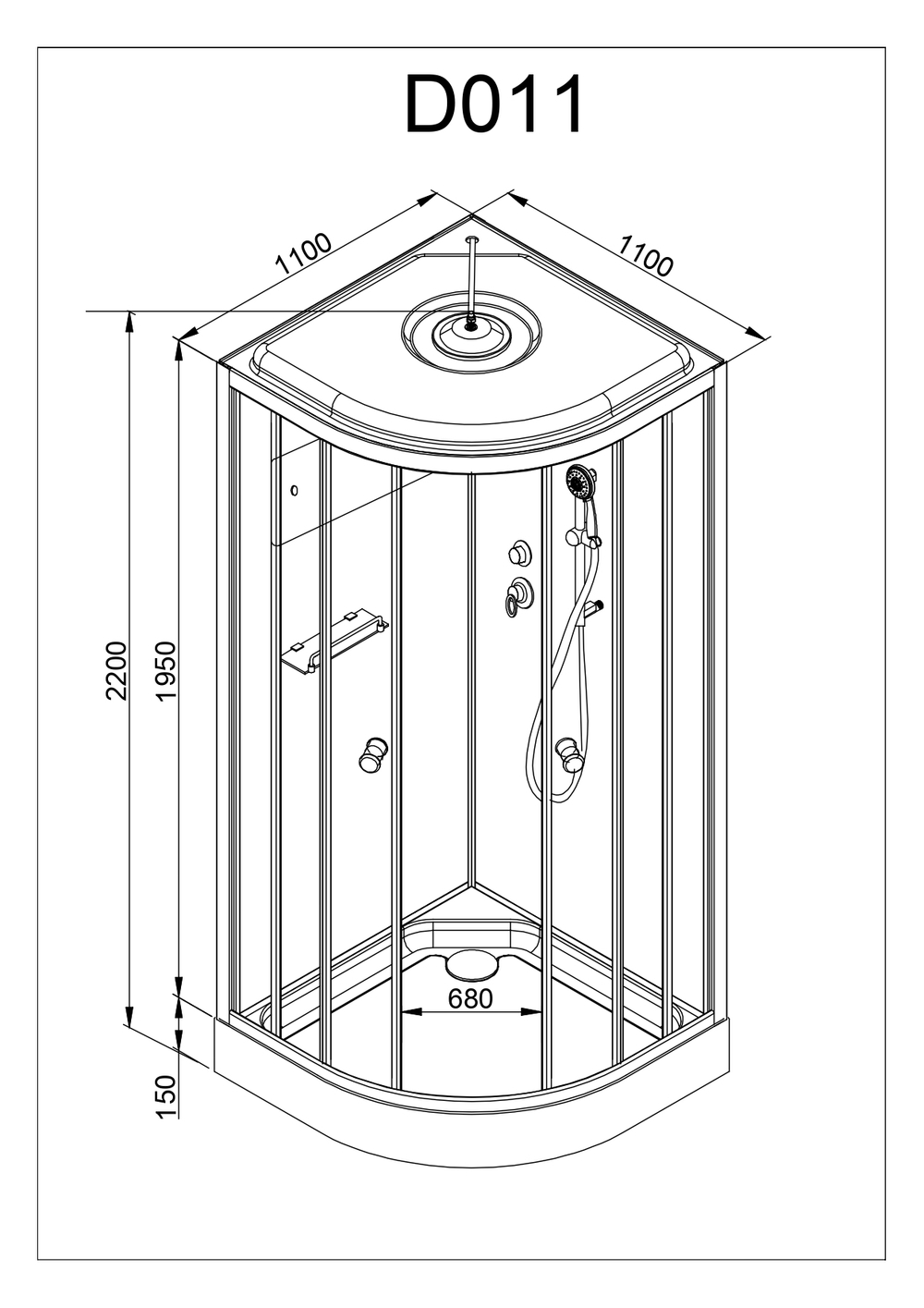 D011

1100

1100

2200

1950

680

150