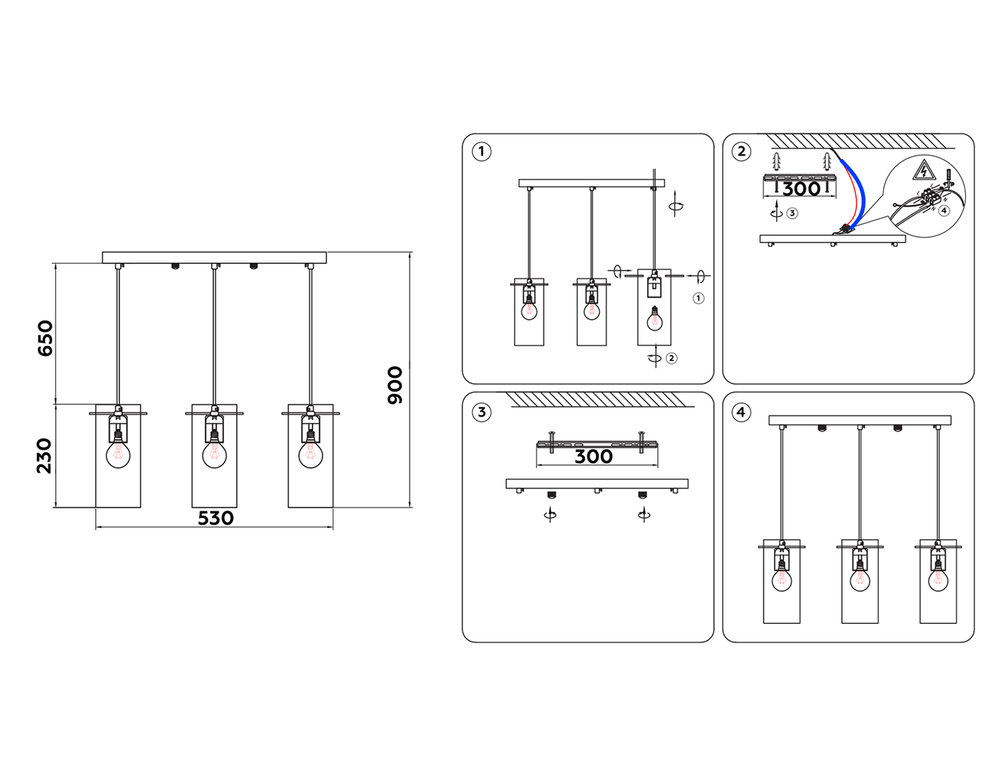 650
230
900
530

1
①
②

2
300
③
④

3
300

4