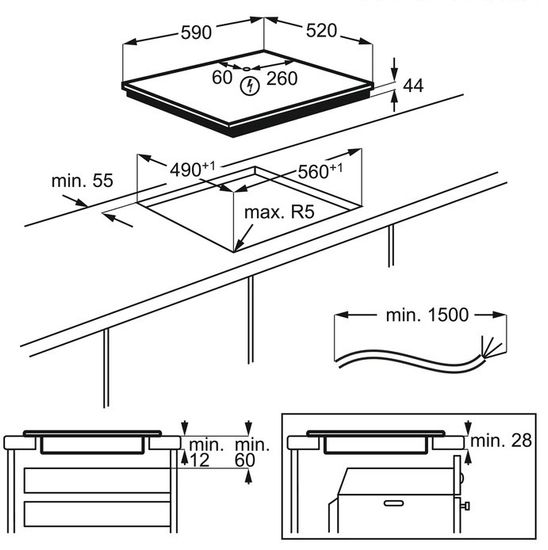 590
520
60
260
44
$490^{+1}$
$560^{+1}$
min. 55
max. R5
min. 1500
min. 12
min. 60
min. 28