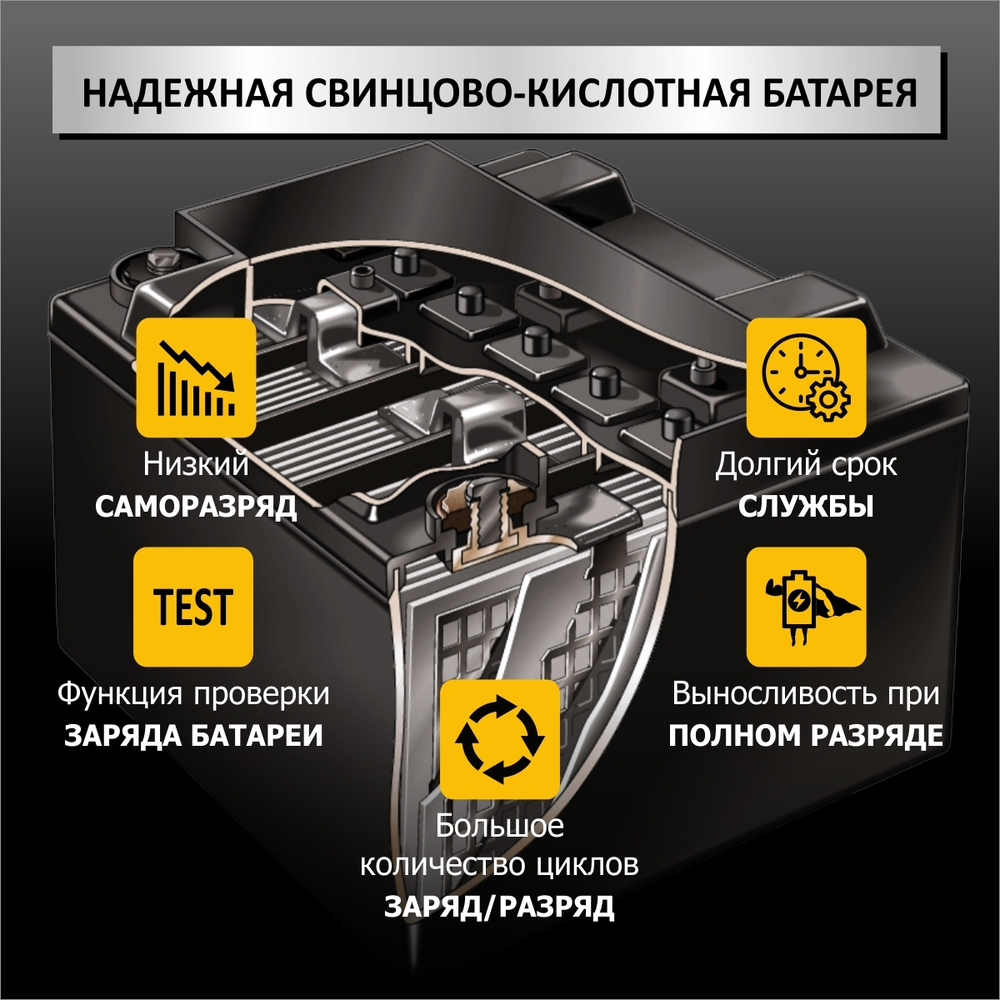 НАДЕЖНАЯ СВИНЦОВО-КИСЛОТНАЯ БАТАРЕЯ

Низкий
САМОРАЗРЯД

Долгий срок
СЛУЖБЫ

TEST

Функция проверки
ЗАРЯДА БАТАРЕИ

Выносливость при
ПОЛНОМ РАЗРЯДЕ

Большое
количество циклов
ЗАРЯД/РАЗРЯД