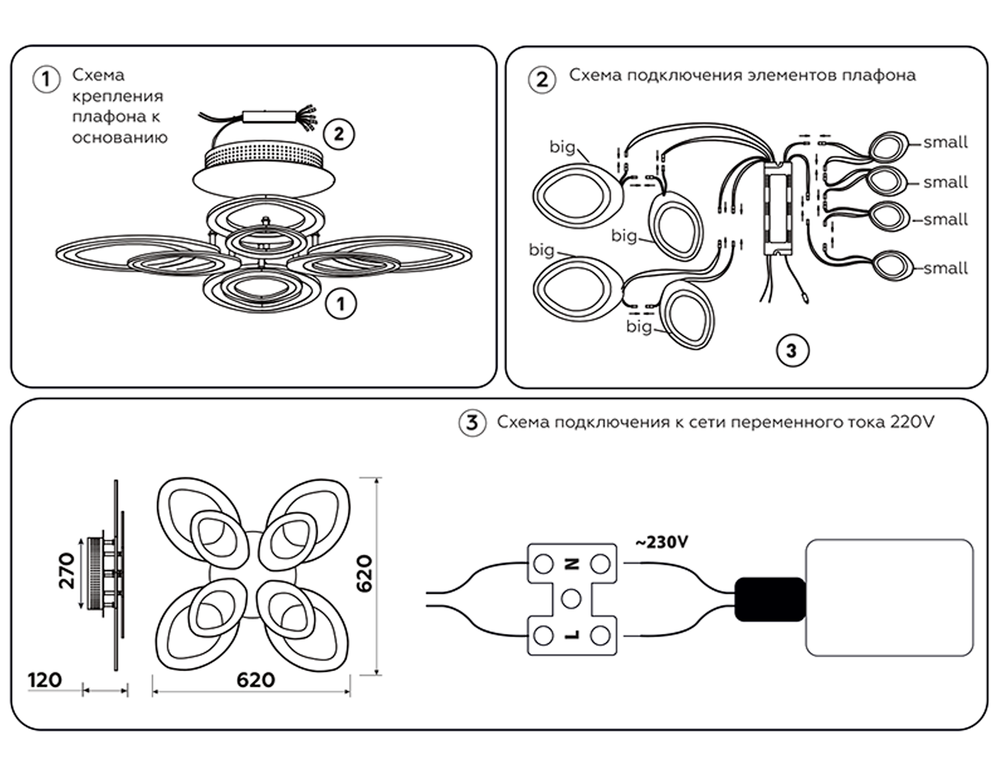 1 Схема крепления плафона к основанию

2

1

2 Схема подключения элементов плафона

big

big

big

big

small

small

small

small

3

3 Схема подключения к сети переменного тока 220V

270

120

620

620

~230V

N

L