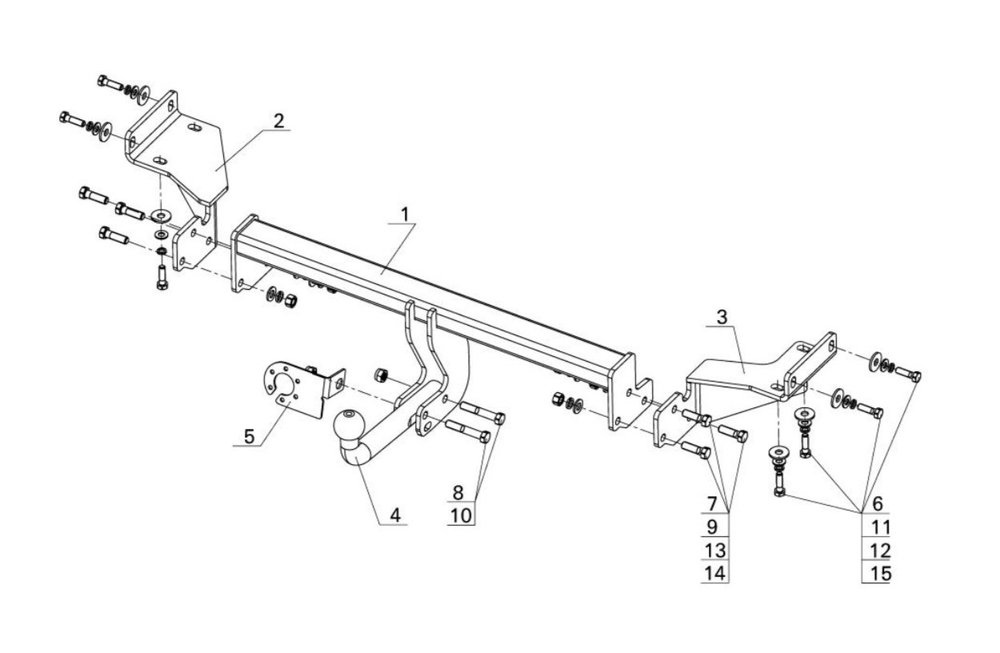 2
1
3
5
4
8
10
7
9
13
14
6
11
12
15