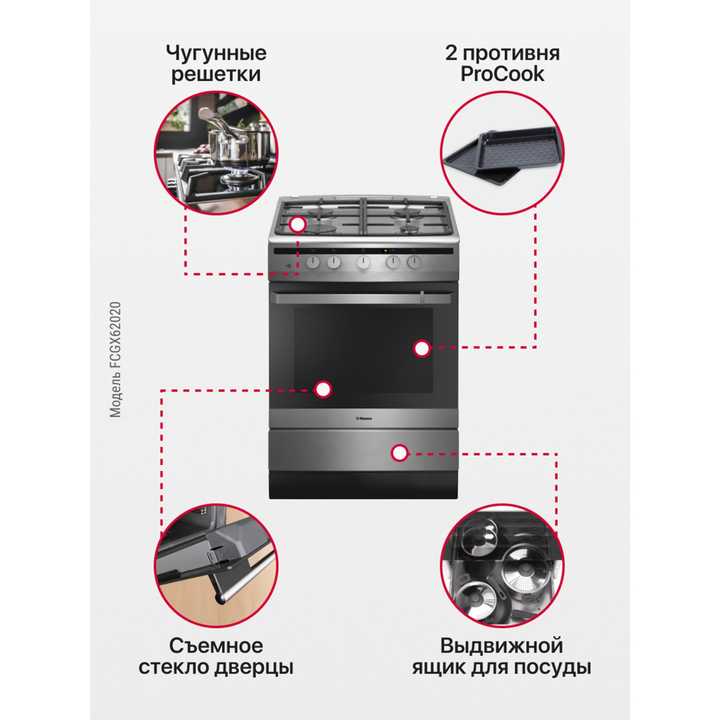 Чугунные решетки

2 противня ProCook

Модель FCGX62020

Hansa

Съемное стекло дверцы

Выдвижной ящик для посуды