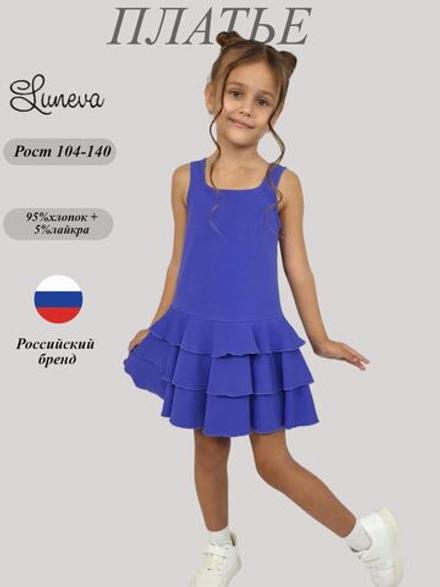 ПЛАТЬЕ

Luneva

Рост 104-140

95%хлопок + 5%лайкра

Российский бренд