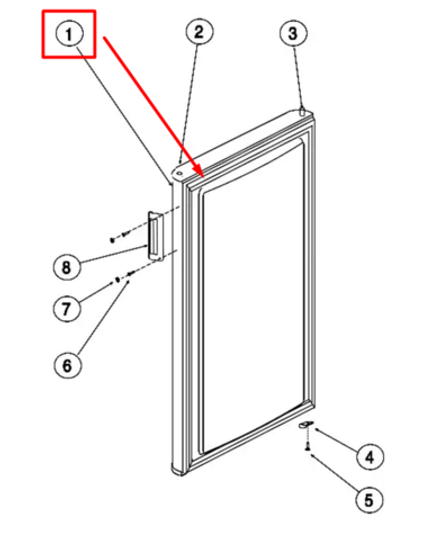 1
2
3
8
7
6
4
5