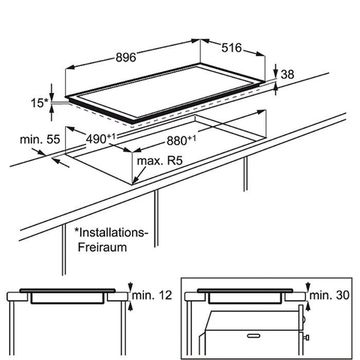 896

516

38

15*

min. 55

$490^{+1}$

$880^{+1}$

max. R5

*Installations-Freiraum

min. 12

min. 30