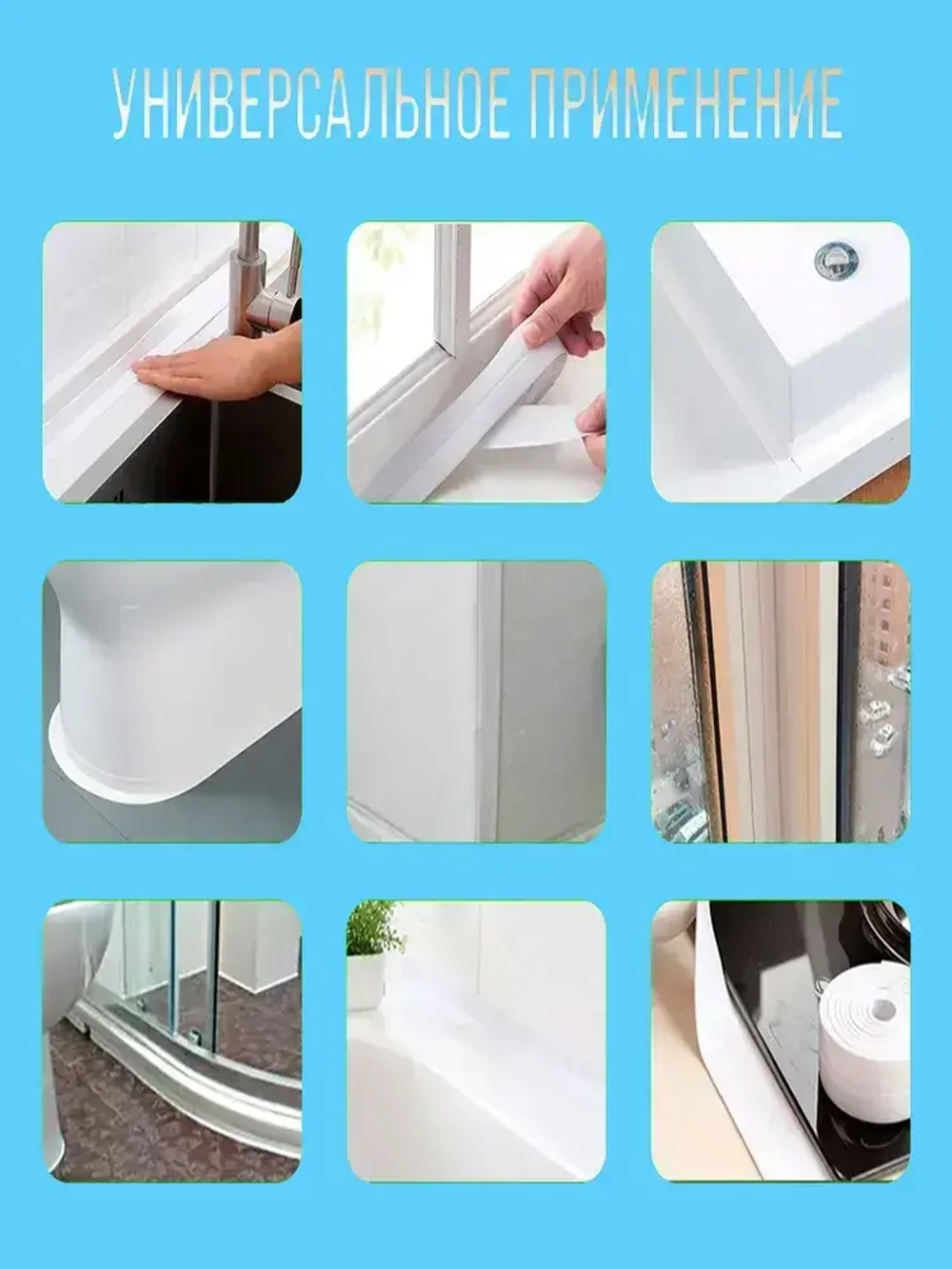 УНИВЕРСАЛЬНОЕ ПРИМЕНЕНИЕ