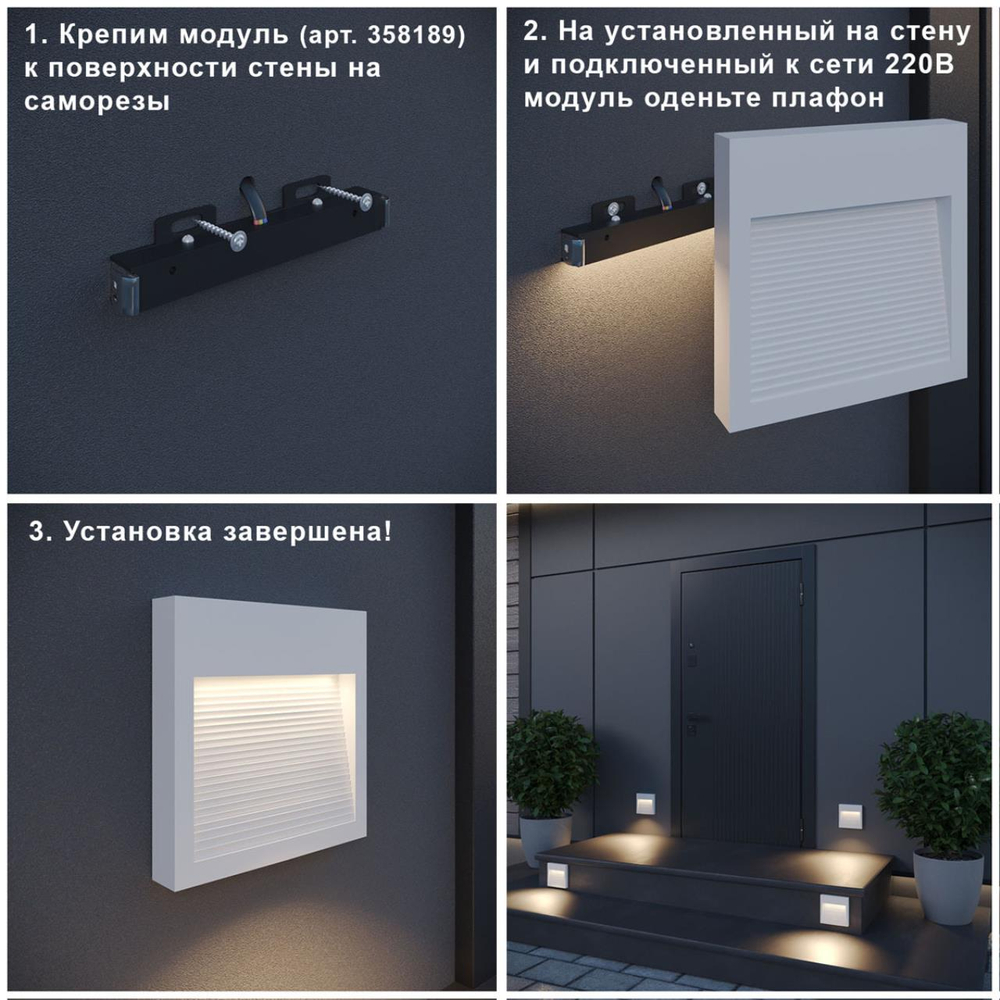 1. Крепим модуль (арт. 358189) к поверхности стены на саморезы

2. На установленный на стену и подключенный к сети 220В модуль оденьте плафон

3. Установка завершена!