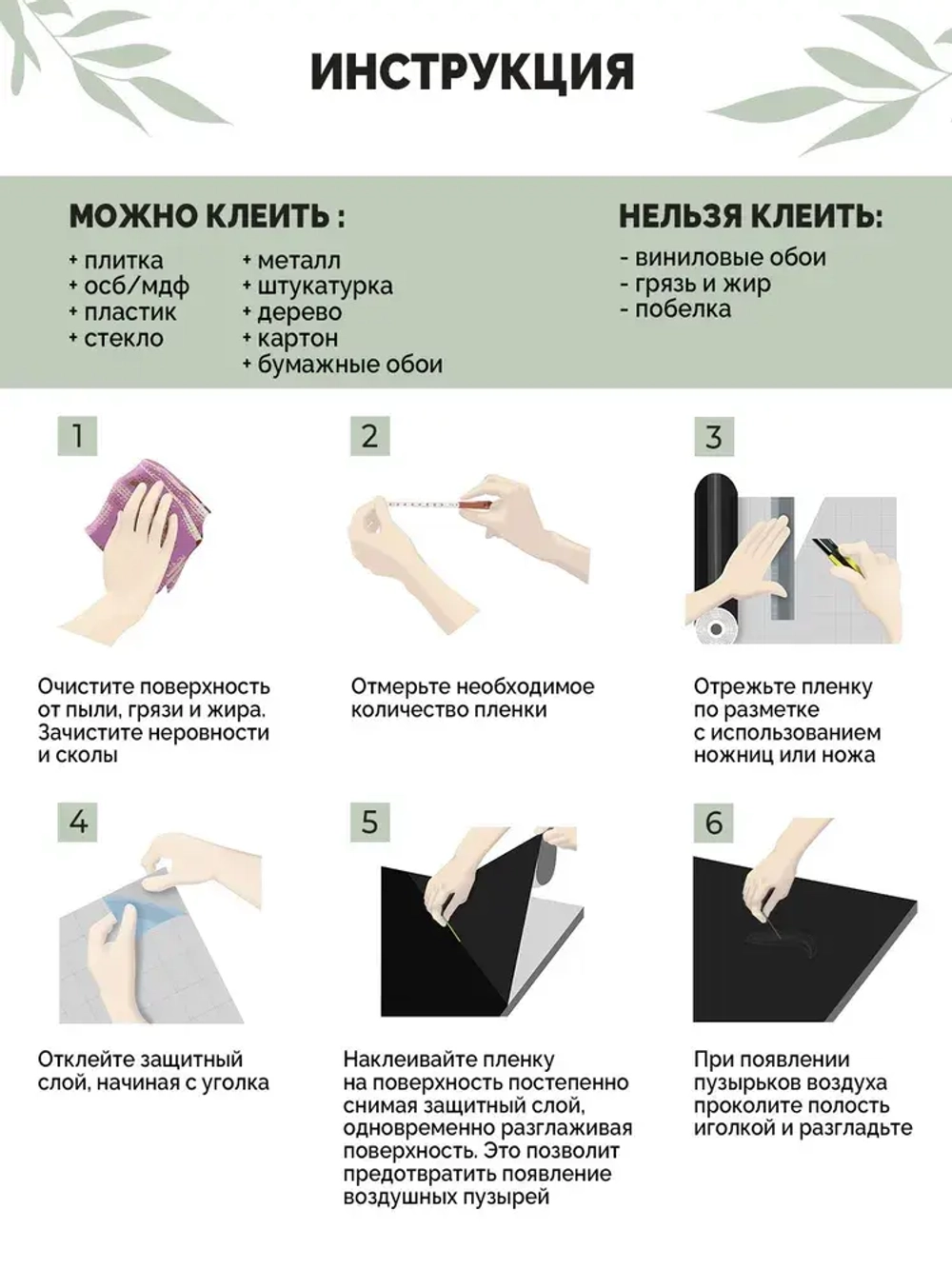 ИНСТРУКЦИЯ

МОЖНО КЛЕИТЬ :

+ плитка
+ осб/мдф
+ пластик
+ стекло

+ металл
+ штукатурка
+ дерево
+ картон
+ бумажные обои

НЕЛЬЗЯ КЛЕИТЬ:

- виниловые обои
- грязь и жир
- побелка

1

Очистите поверхность от пыли, грязи и жира. Зачистите неровности и сколы

2

Отмерьте необходимое количество пленки

3

Отрежьте пленку по разметке с использованием ножниц или ножа

4

Отклейте защитный слой, начиная с уголка

5

Наклеивайте пленку на поверхность постепенно снимая защитный слой, одновременно разглаживая поверхность. Это позволит предотвратить появление воздушных пузырей

6

При появлении пузырьков воздуха проколите полость иголкой и разгладьте