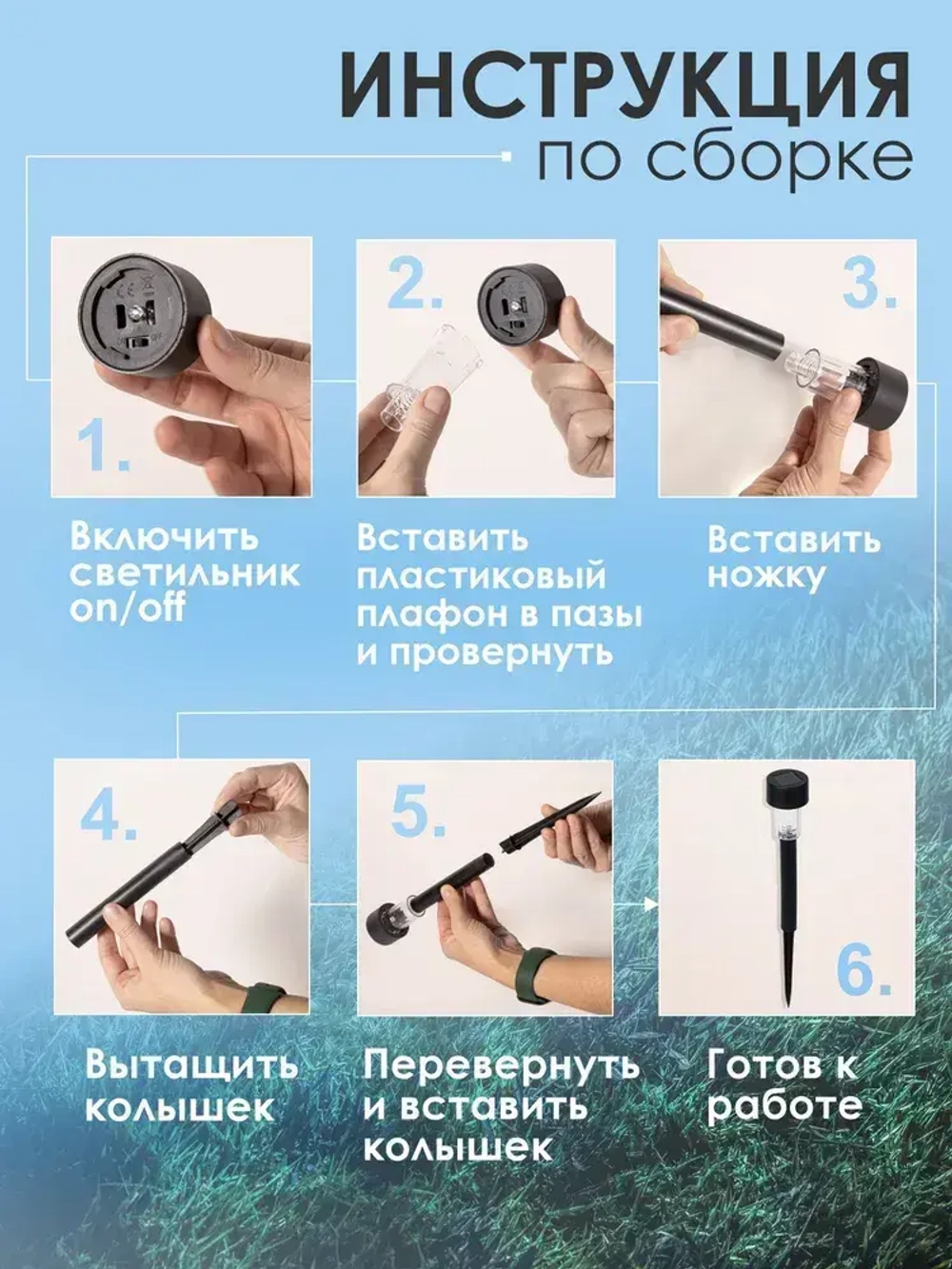 ИНСТРУКЦИЯ
по сборке

1.
Включить светильник on/off

2.
Вставить пластиковый плафон в пазы и провернуть

3.
Вставить ножку

4.
Вытащить колышек

5.
Перевернуть и вставить колышек

6.
Готов к работе