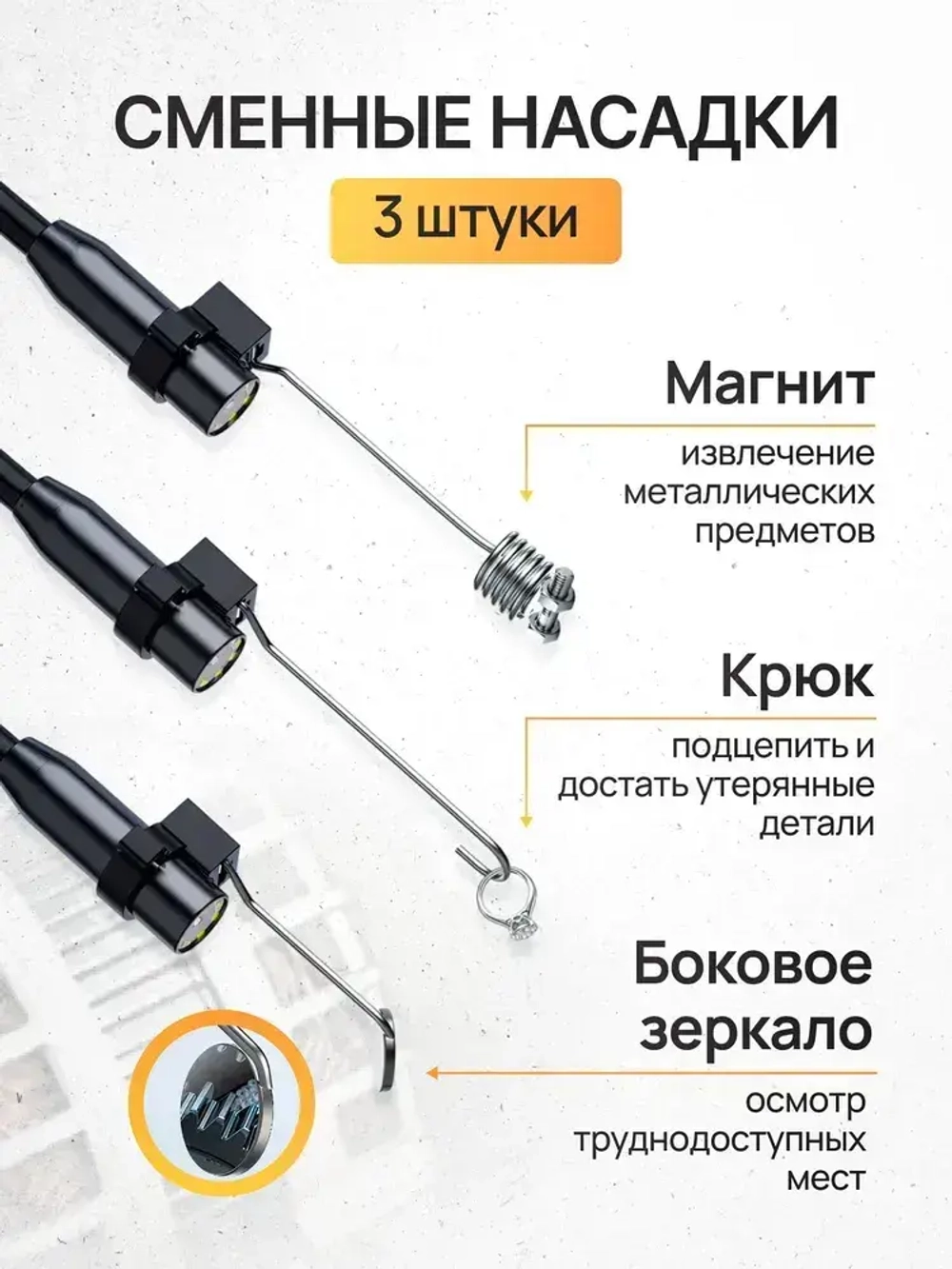 СМЕННЫЕ НАСАДКИ

3 штуки

Магнит

извлечение металлических предметов

Крюк

подцепить и достать утерянные детали

Боковое зеркало

осмотр труднодоступных мест