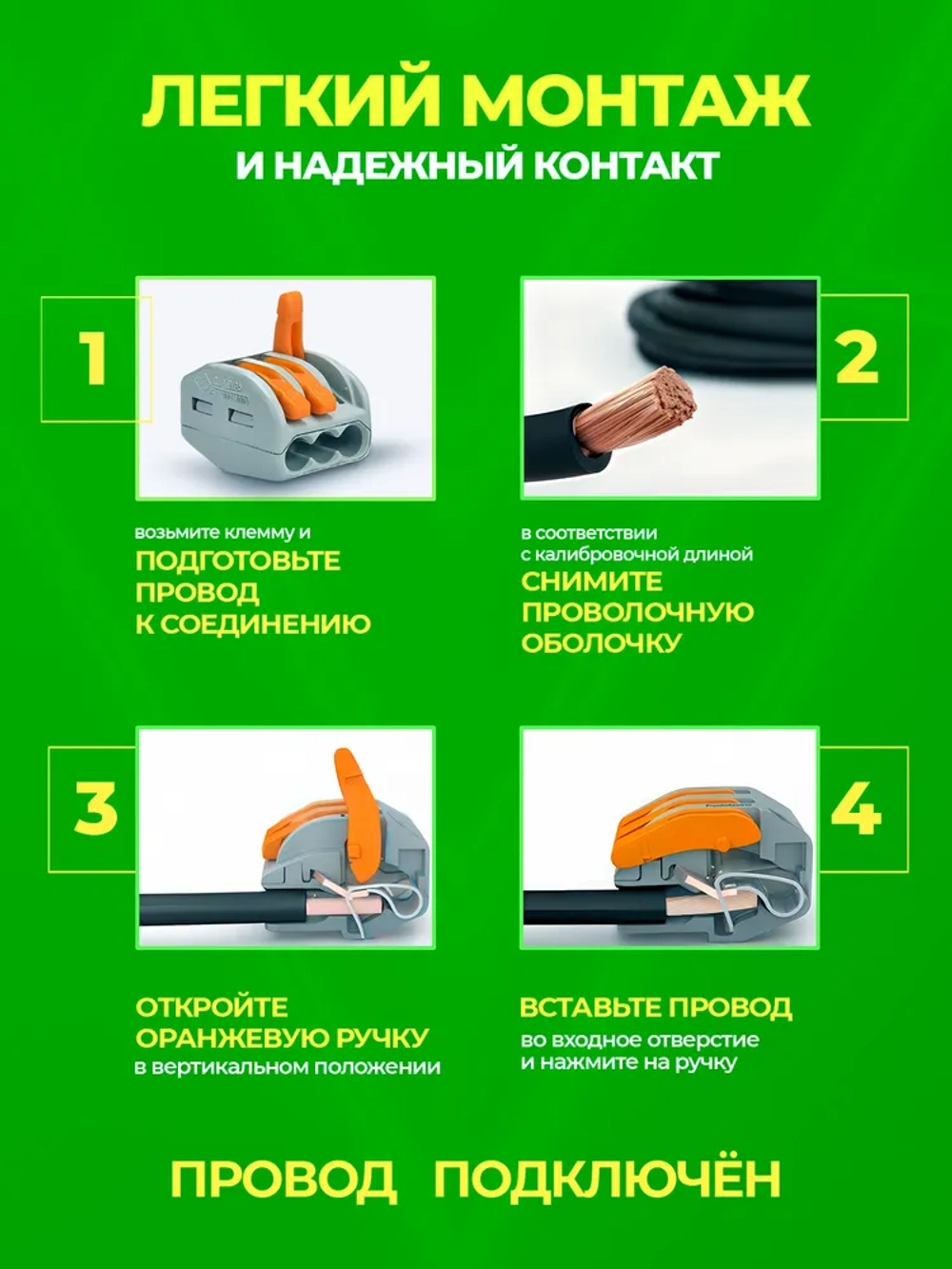 ЛЕГКИЙ МОНТАЖ
И НАДЕЖНЫЙ КОНТАКТ

1

возьмите клемму и
ПОДГОТОВЬТЕ ПРОВОД К СОЕДИНЕНИЮ

2

в соответствии с калибровочной длиной
СНИМИТЕ ПРОВОЛОЧНУЮ ОБОЛОЧКУ

3

ОТКРОЙТЕ ОРАНЖЕВУЮ РУЧКУ
в вертикальном положении

4

ВСТАВЬТЕ ПРОВОД
во входное отверстие и нажмите на ручку

ПРОВОД ПОДКЛЮЧЁН