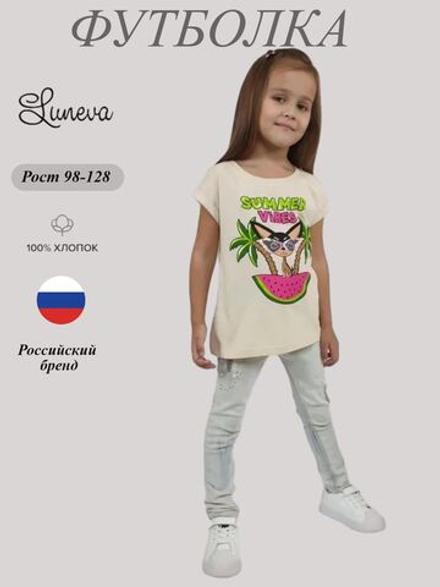 ФУТБОЛКА

Luneva

Рост 98-128

100% ХЛОПОК

Российский бренд

SUMMER VIBES