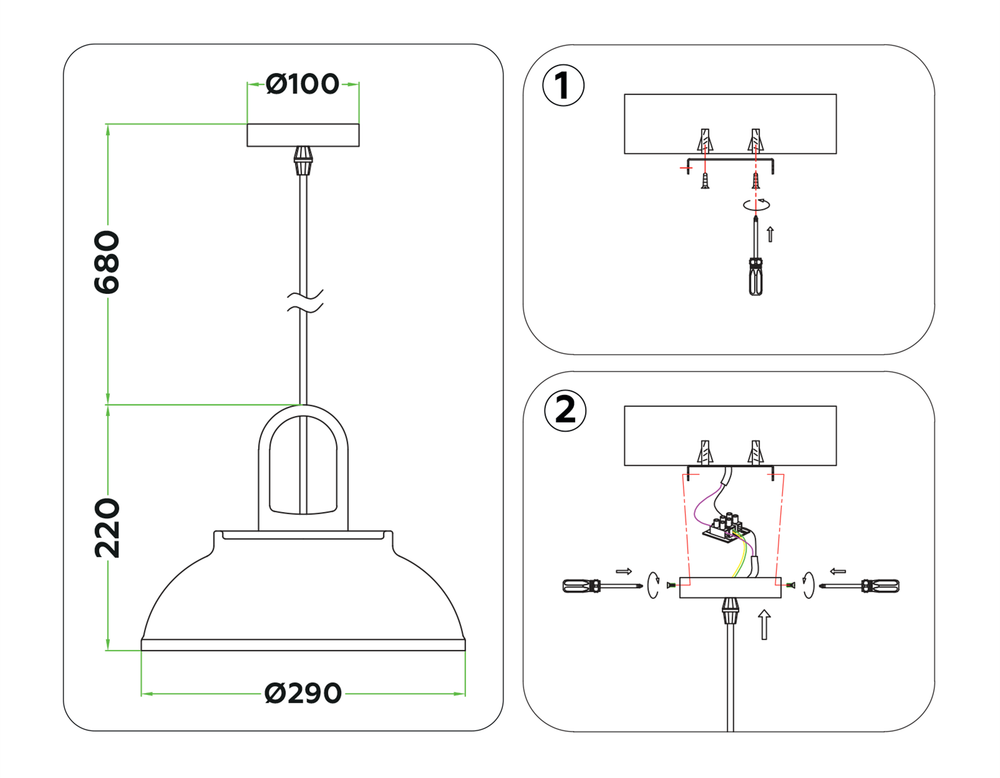 Ø100

680

220

Ø290

1

2