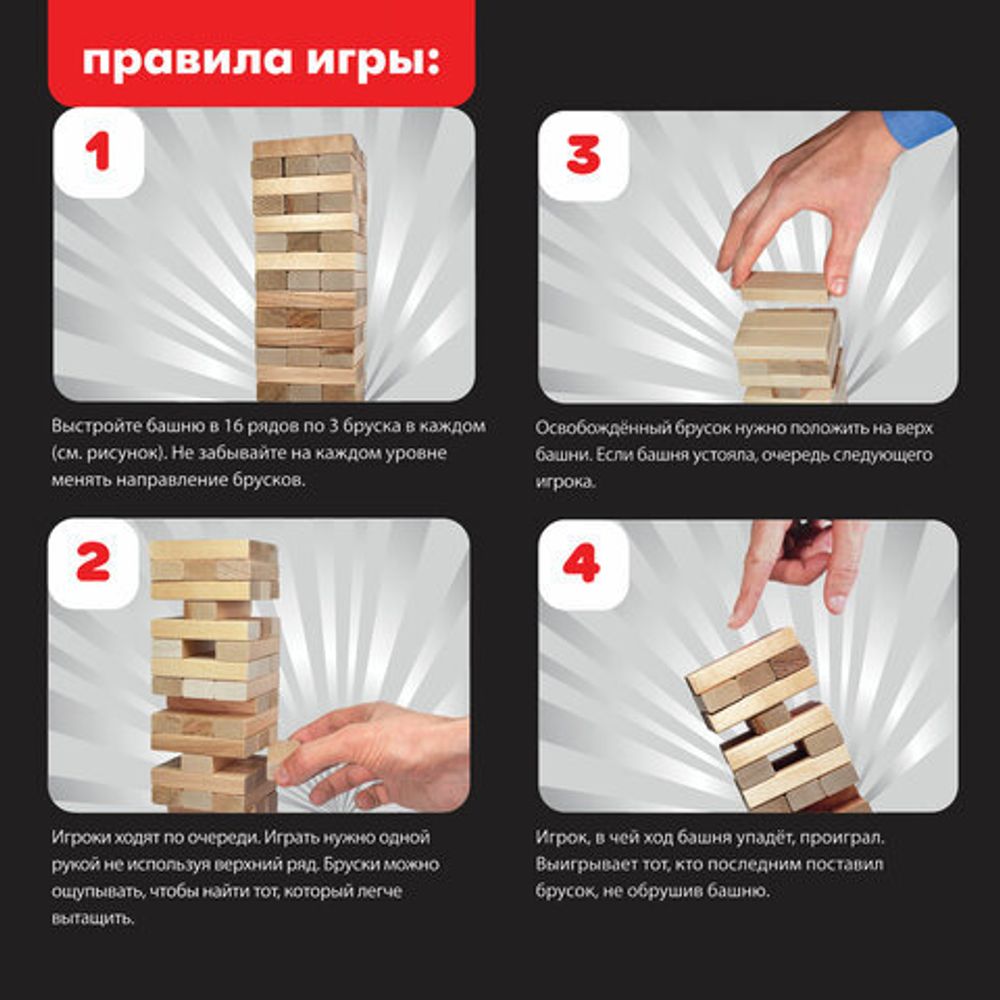 правила игры:

1

Выстройте башню в 16 рядов по 3 бруска в каждом (см. рисунок). Не забывайте на каждом уровне менять направление брусков.

2

Игроки ходят по очереди. Играть нужно одной рукой не используя верхний ряд. Бруски можно ощупывать, чтобы найти тот, который легче вытащить.

3

Освобождённый брусок нужно положить на верх башни. Если башня устояла, очередь следующего игрока.

4

Игрок, в чей ход башня упадёт, проиграл. Выигрывает тот, кто последним поставил брусок, не обрушив башню.