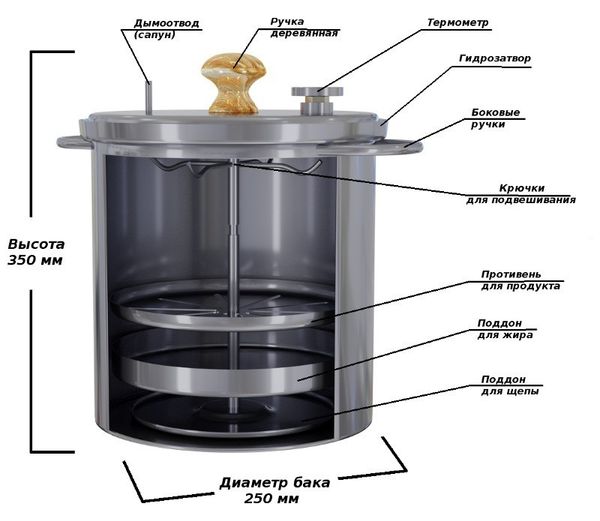 Дымоотвод (сапун)

Ручка деревянная

Термометр

Гидрозатвор

Боковые ручки

Крючки для подвешивания

Высота 350 мм

Противень для продукта

Поддон для жира

Поддон для щепы

Диаметр бака 250 мм