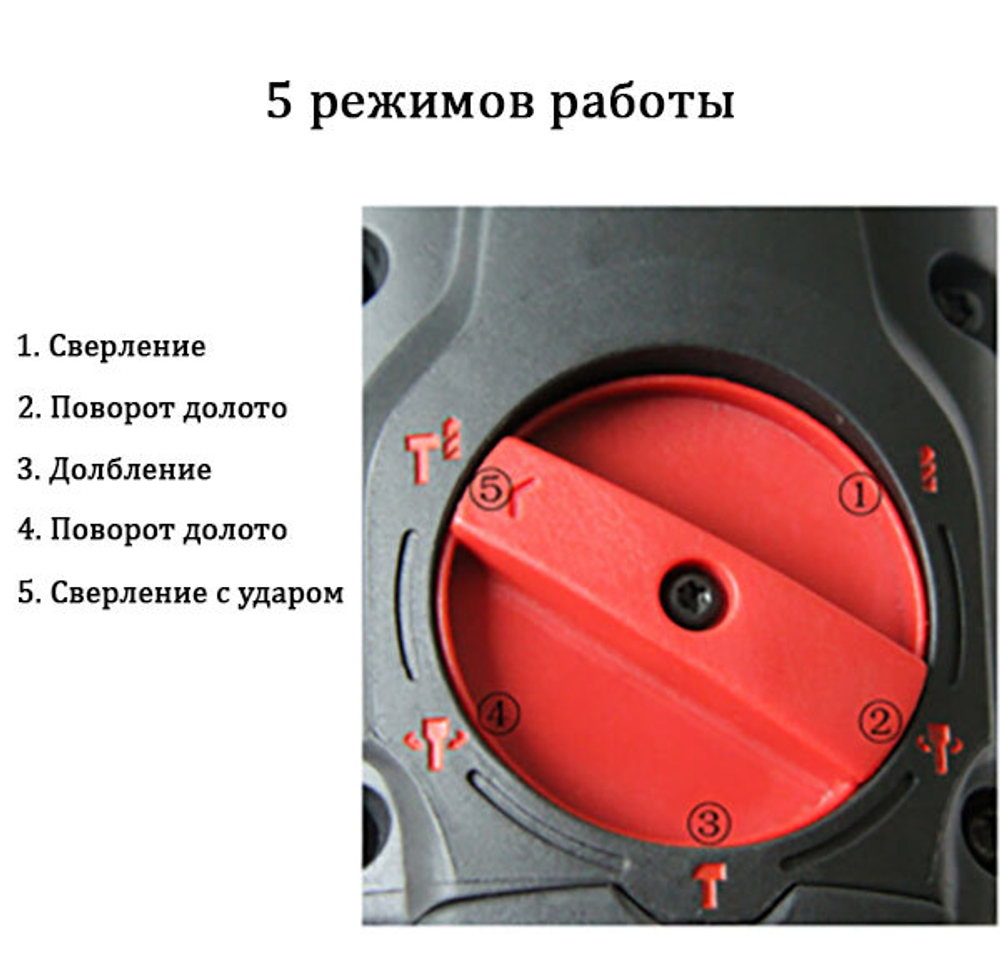 5 режимов работы

1. Сверление

2. Поворот долото

3. Долбление

4. Поворот долото

5. Сверление с ударом

⑤

①

④

②

③