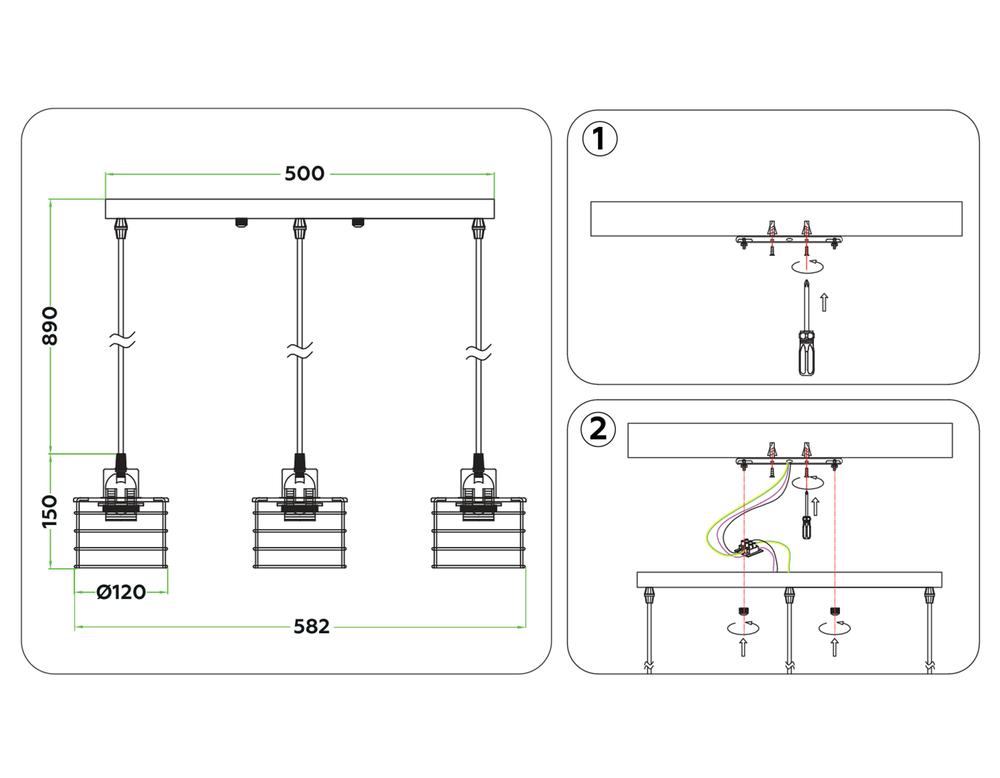 500

890

150

Ø120

582

1

2