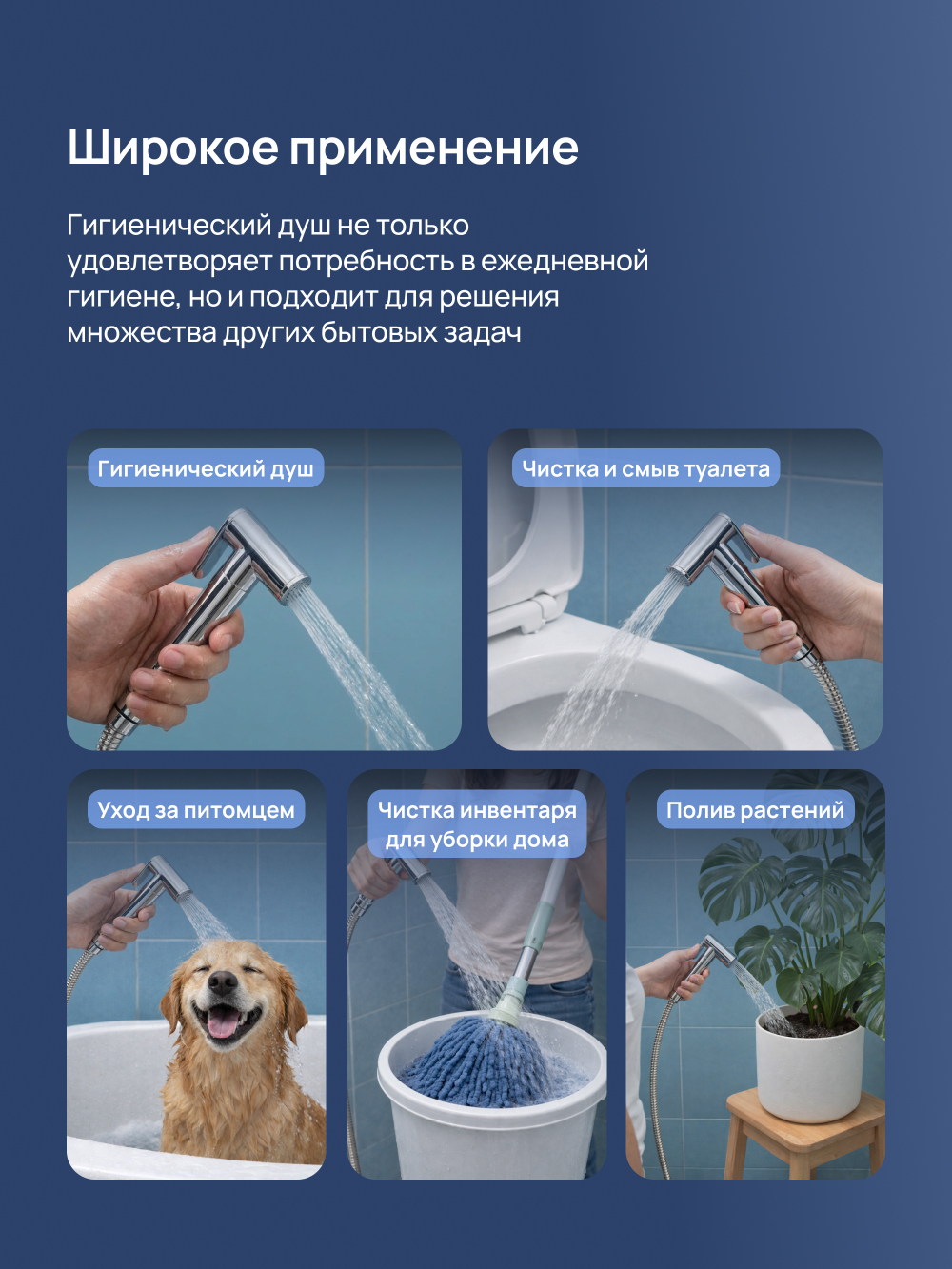 Широкое применение

Гигиенический душ не только удовлетворяет потребность в ежедневной гигиене, но и подходит для решения множества других бытовых задач

Гигиенический душ

Чистка и смыв туалета

Уход за питомцем

Чистка инвентаря для уборки дома

Полив растений