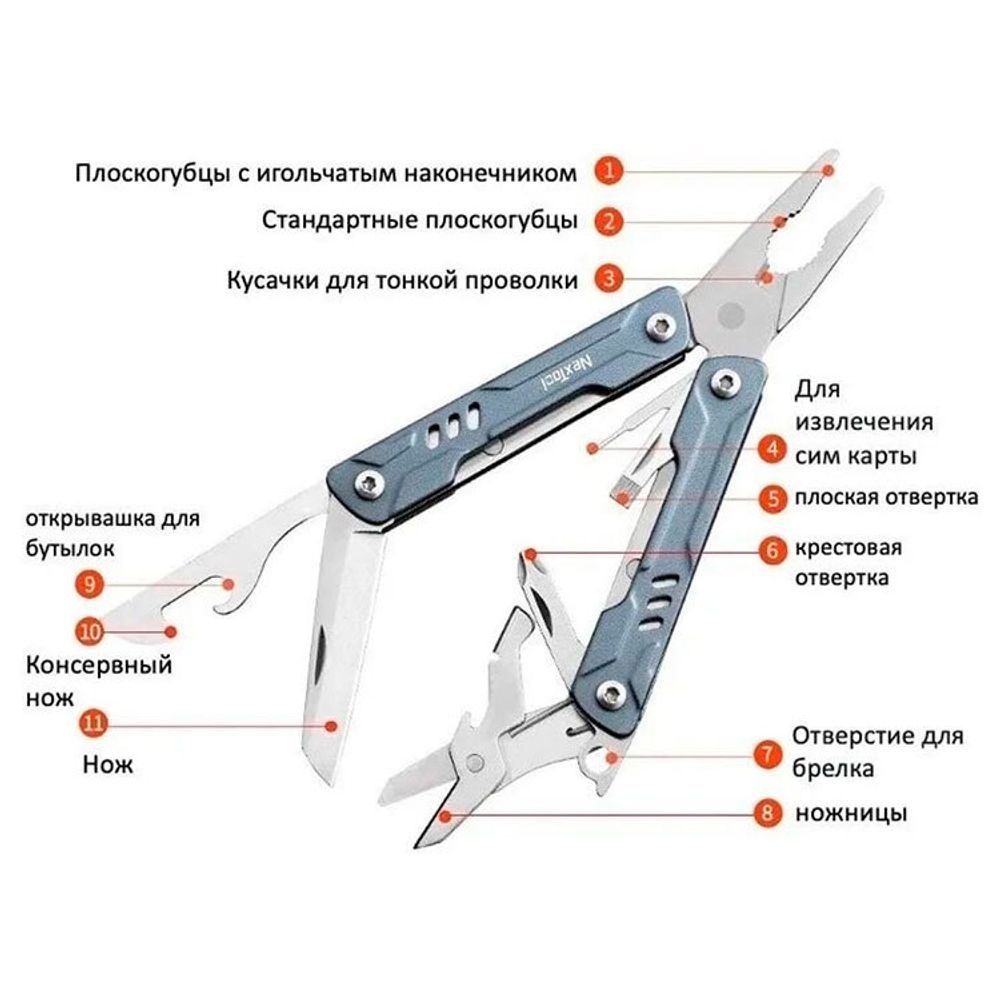 Плоскогубцы с игольчатым наконечником 1

Стандартные плоскогубцы 2

Кусачки для тонкой проволки 3

NexTool

Для извлечения сим карты 4

5 плоская отвертка

6 крестовая отвертка

открывашка для бутылок

9

10

Консервный нож

11

Нож

7 Отверстие для брелка

8 ножницы